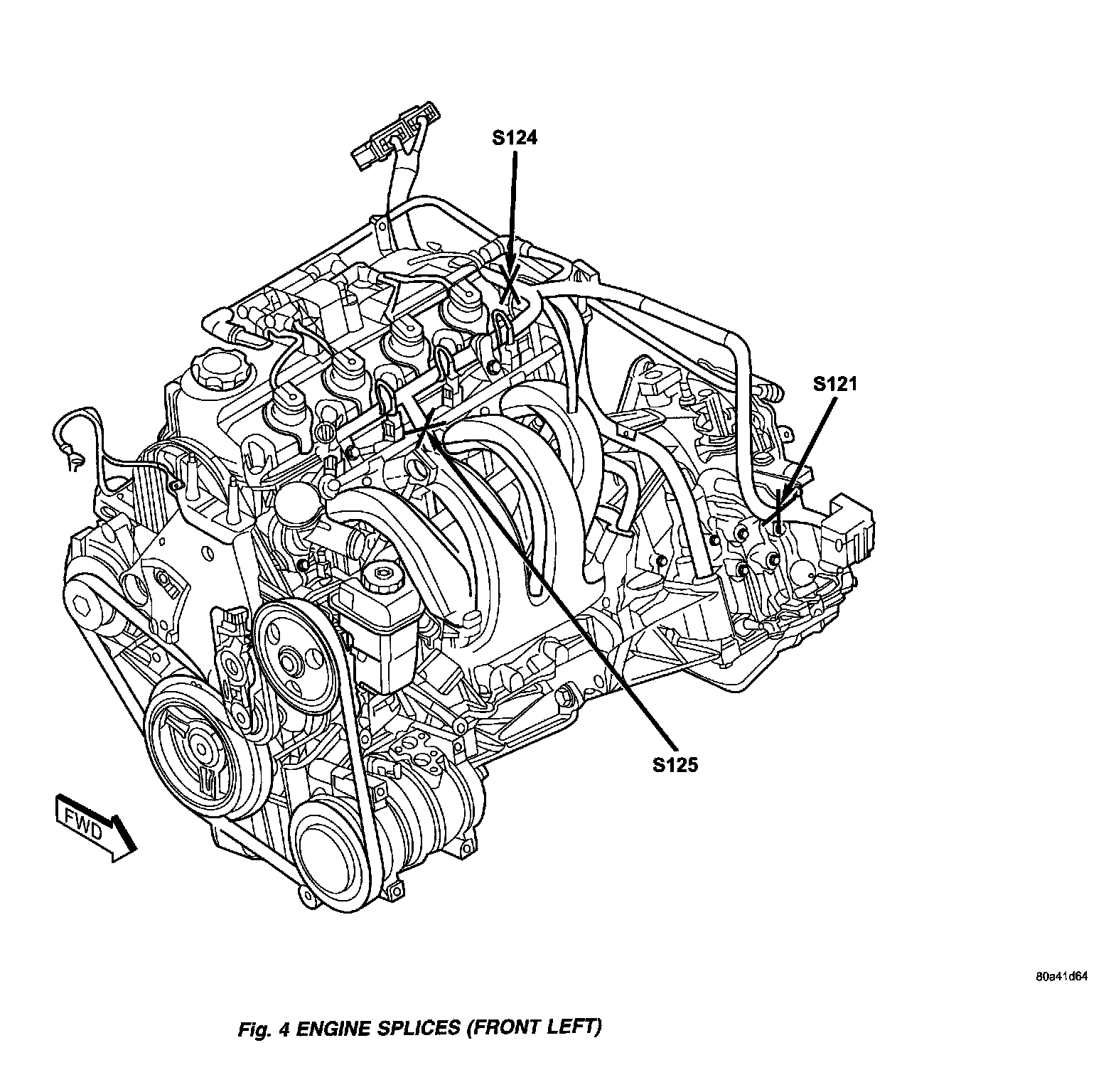 S124

S121

S125

FWD

80a41d64

Fig. 4 ENGINE SPLICES (FRONT LEFT)