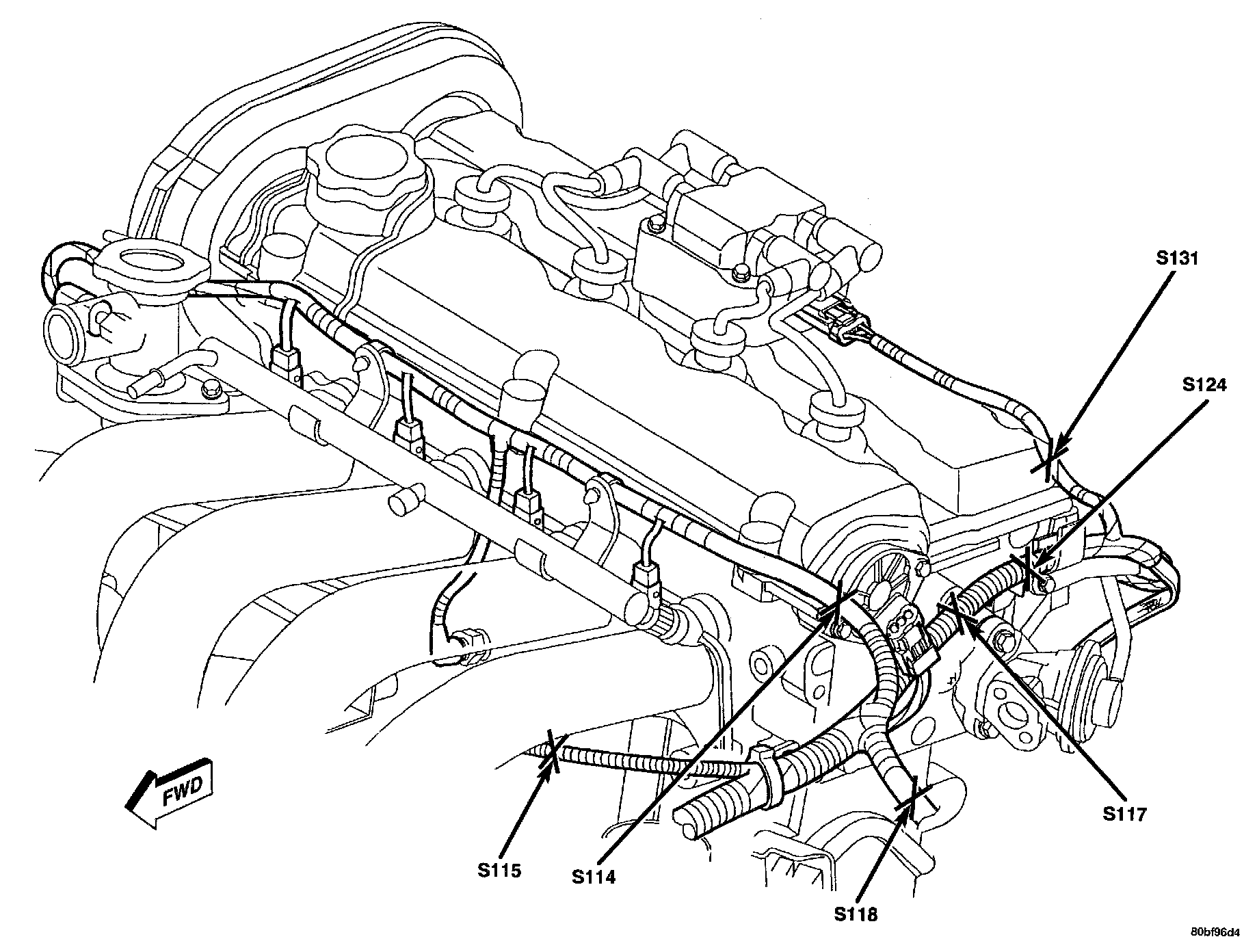 S131

S124

FWD

S117

S115

S114

S118

80bf96d4