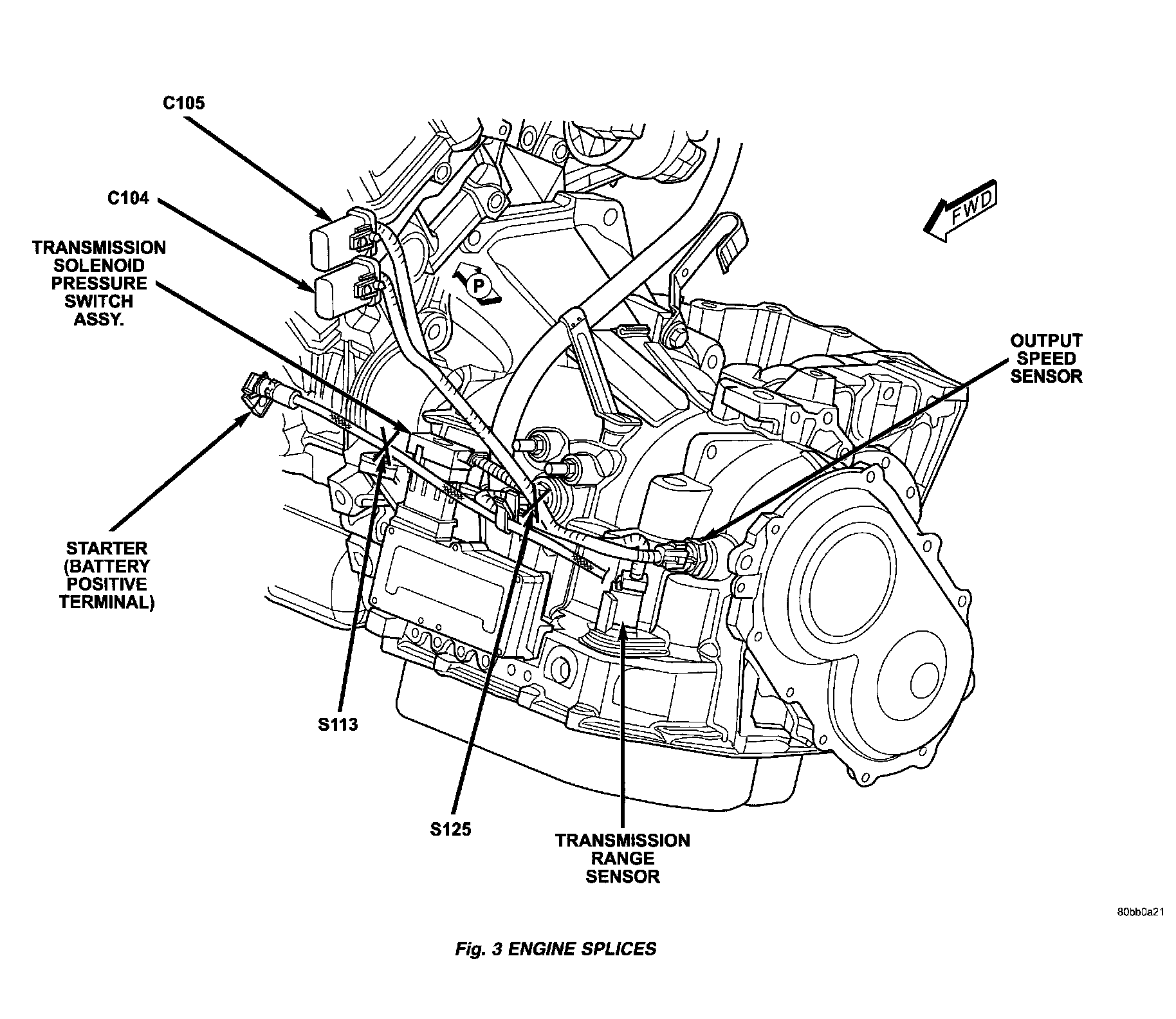 C105

C104

TRANSMISSION SOLENOID PRESSURE SWITCH ASSY.

FWD

P

OUTPUT SPEED SENSOR

STARTER (BATTERY POSITIVE TERMINAL)

S113

S125

TRANSMISSION RANGE SENSOR

80bb0a21

Fig. 3 ENGINE SPLICES