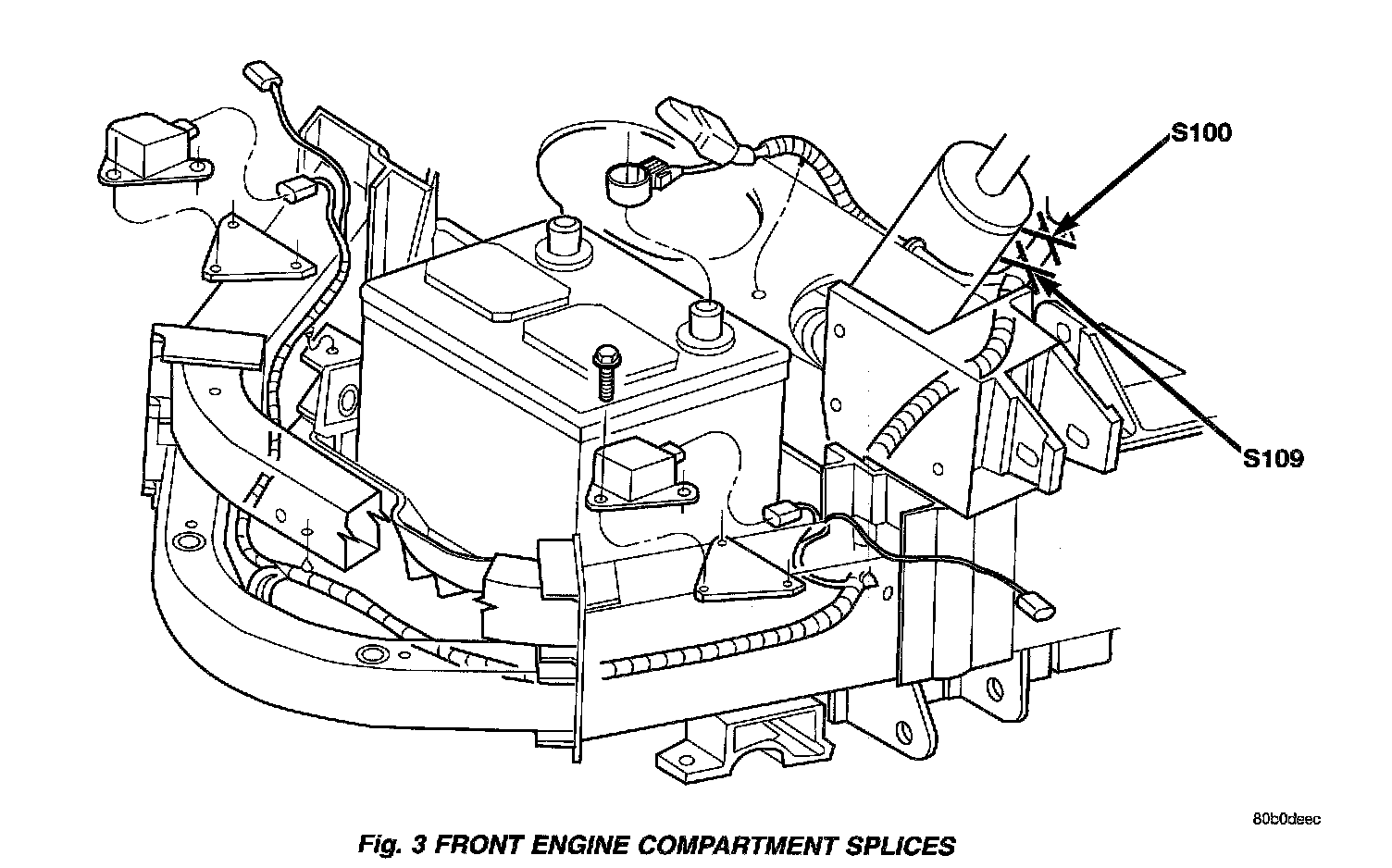 S100

S109

80b0deec

Fig. 3 FRONT ENGINE COMPARTMENT SPLICES