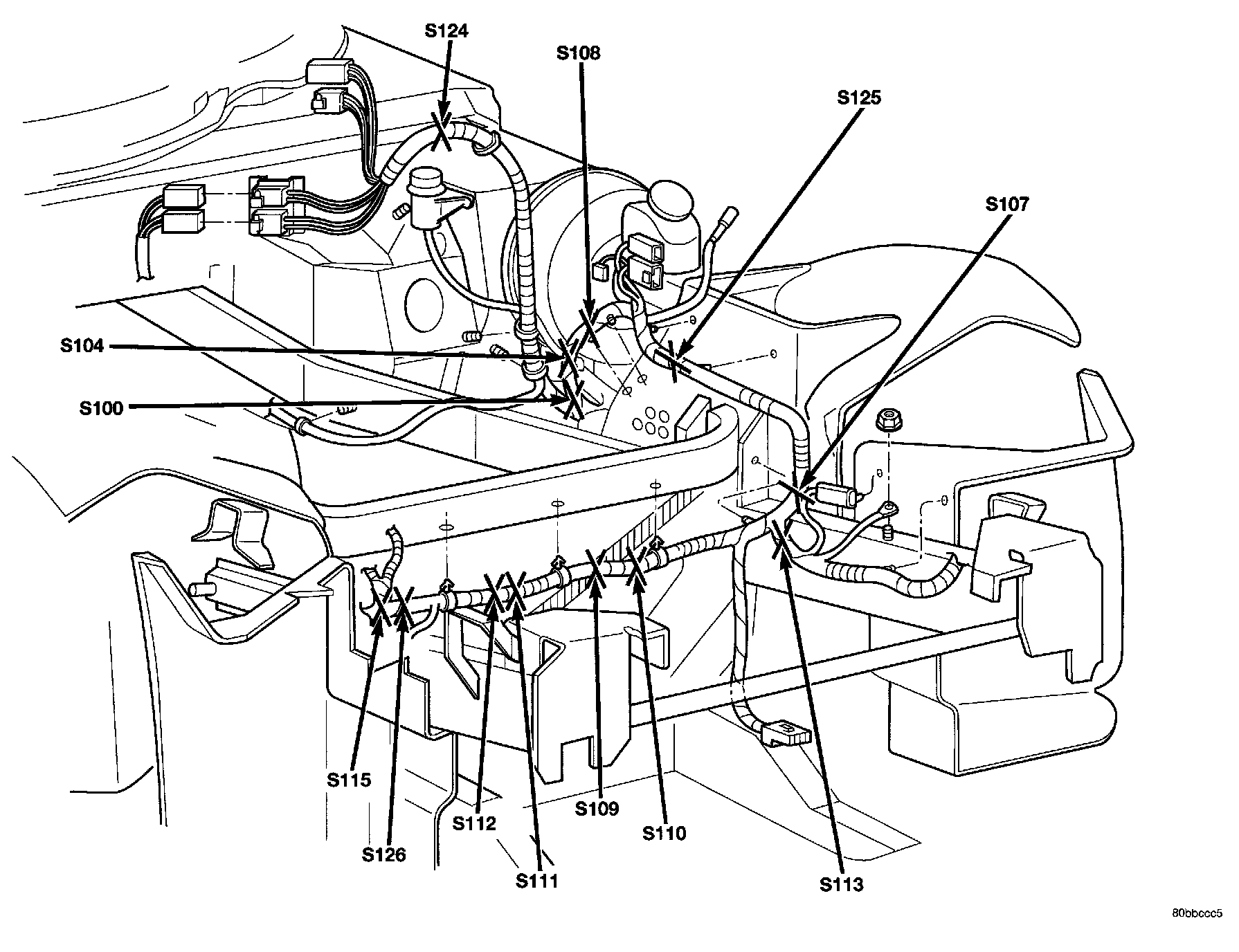 S124
S108
S125
S107
S104
S100
S115
S126
S112
S111
S109
S110
S113
80bbccc5