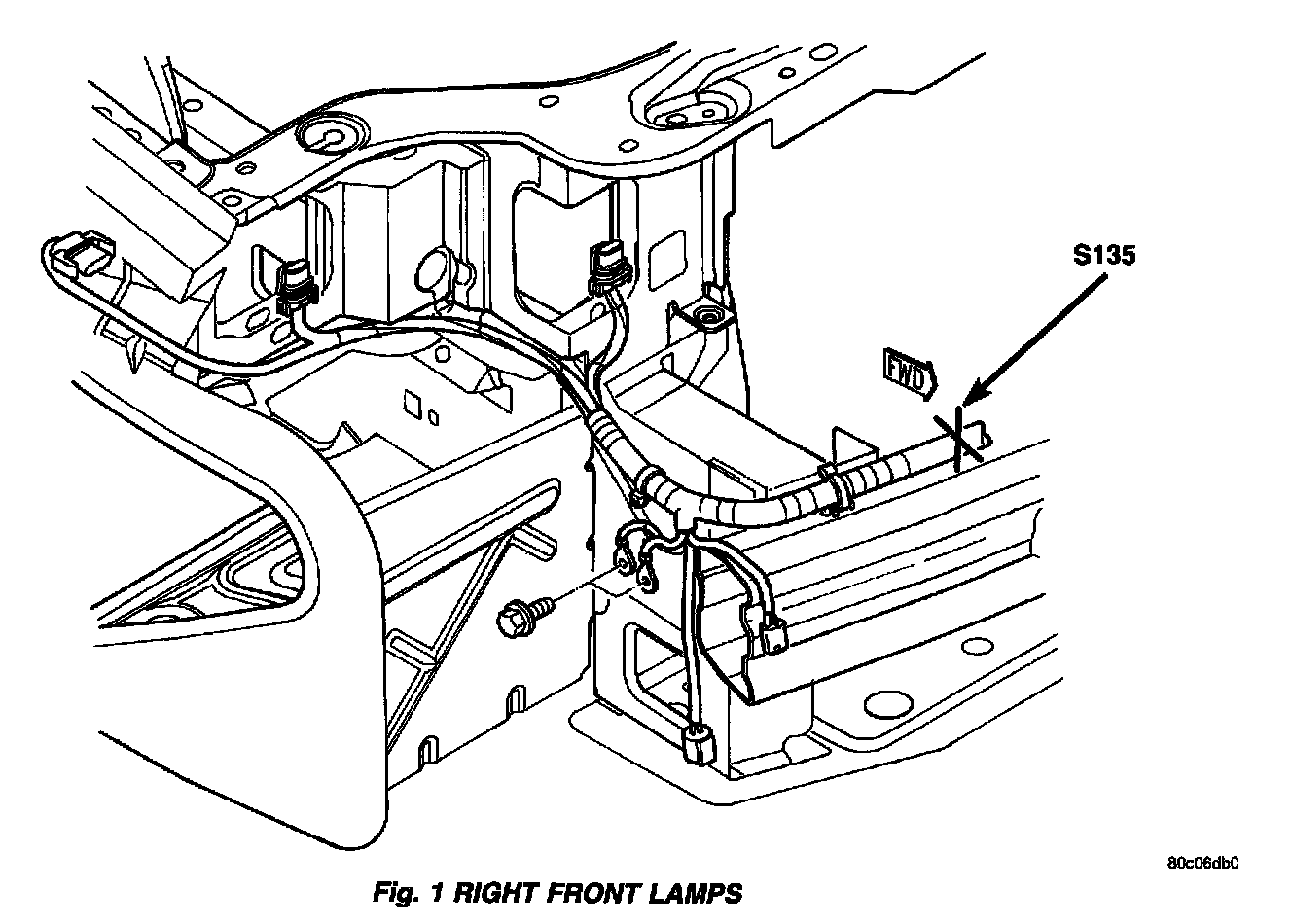 S135

FWD

80c06db0

Fig. 1 RIGHT FRONT LAMPS