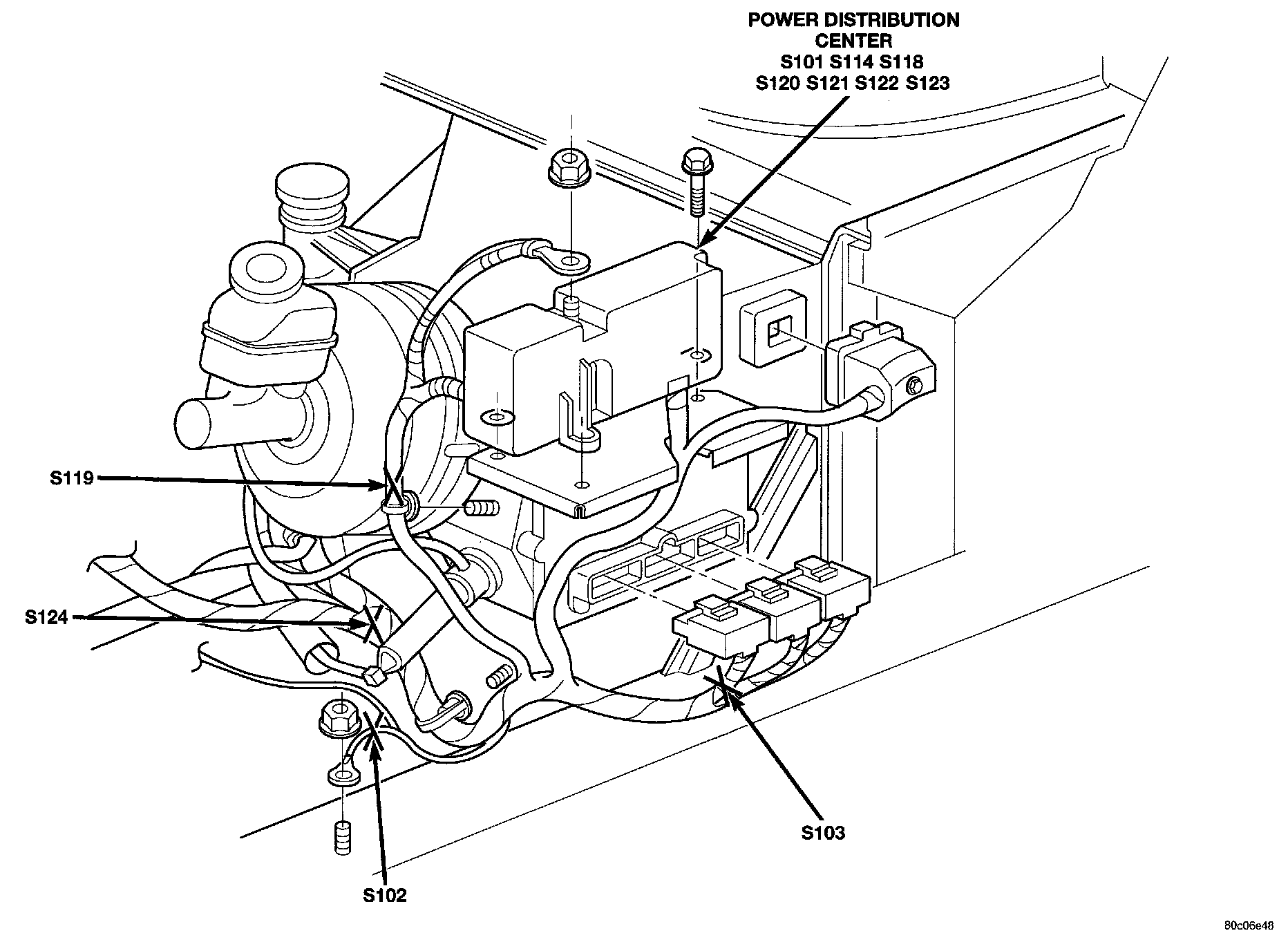 POWER DISTRIBUTION CENTER
S101 S114 S118
S120 S121 S122 S123

S119

S124

S103

S102

80c06e48