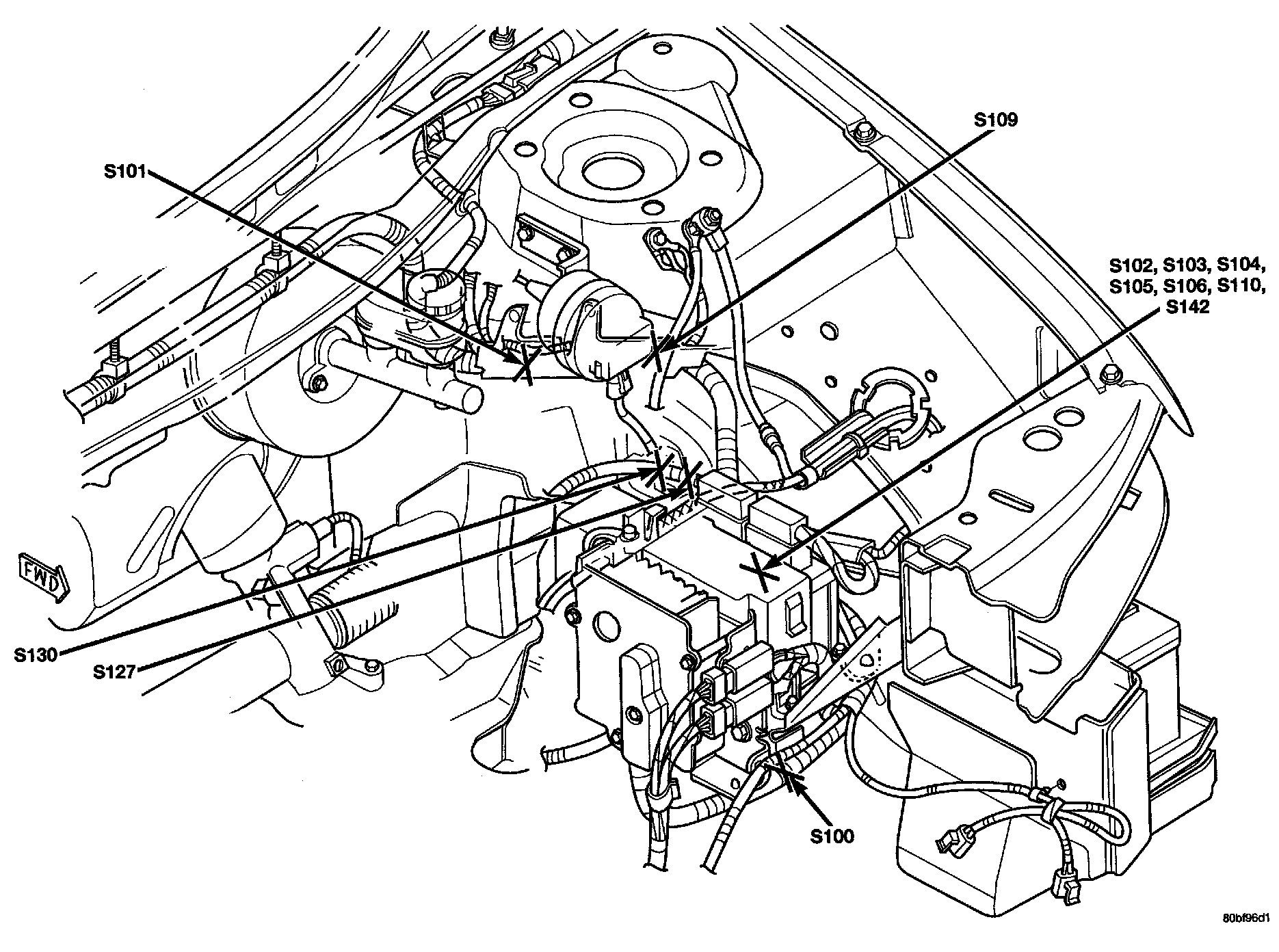 S109

S101

S102, S103, S104,
S105, S106, S110,
S142

FWD

S130

S127

S100

80bf96d1