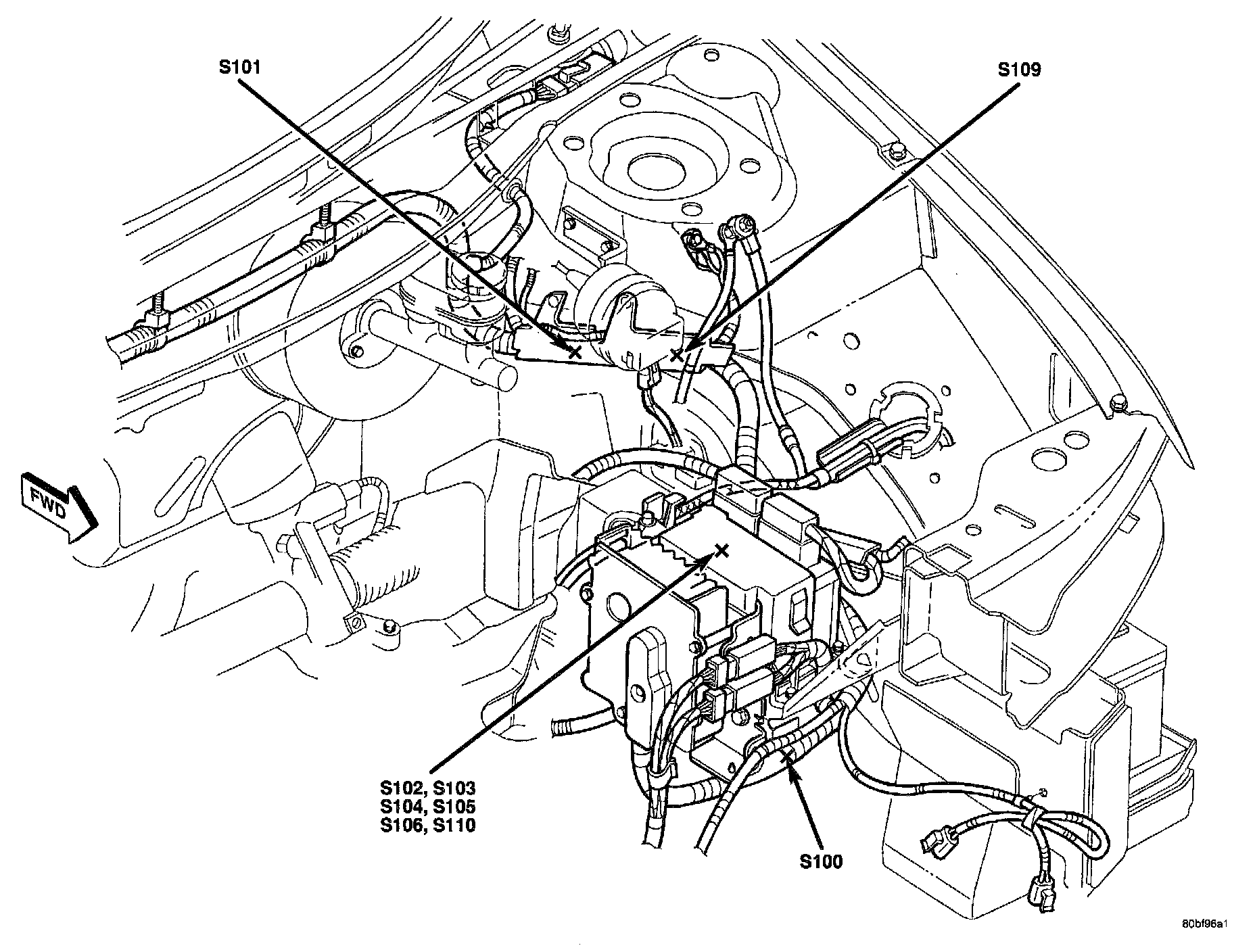 S101

S109

FWD

S102, S103
S104, S105
S106, S110

S100

80bf96a1