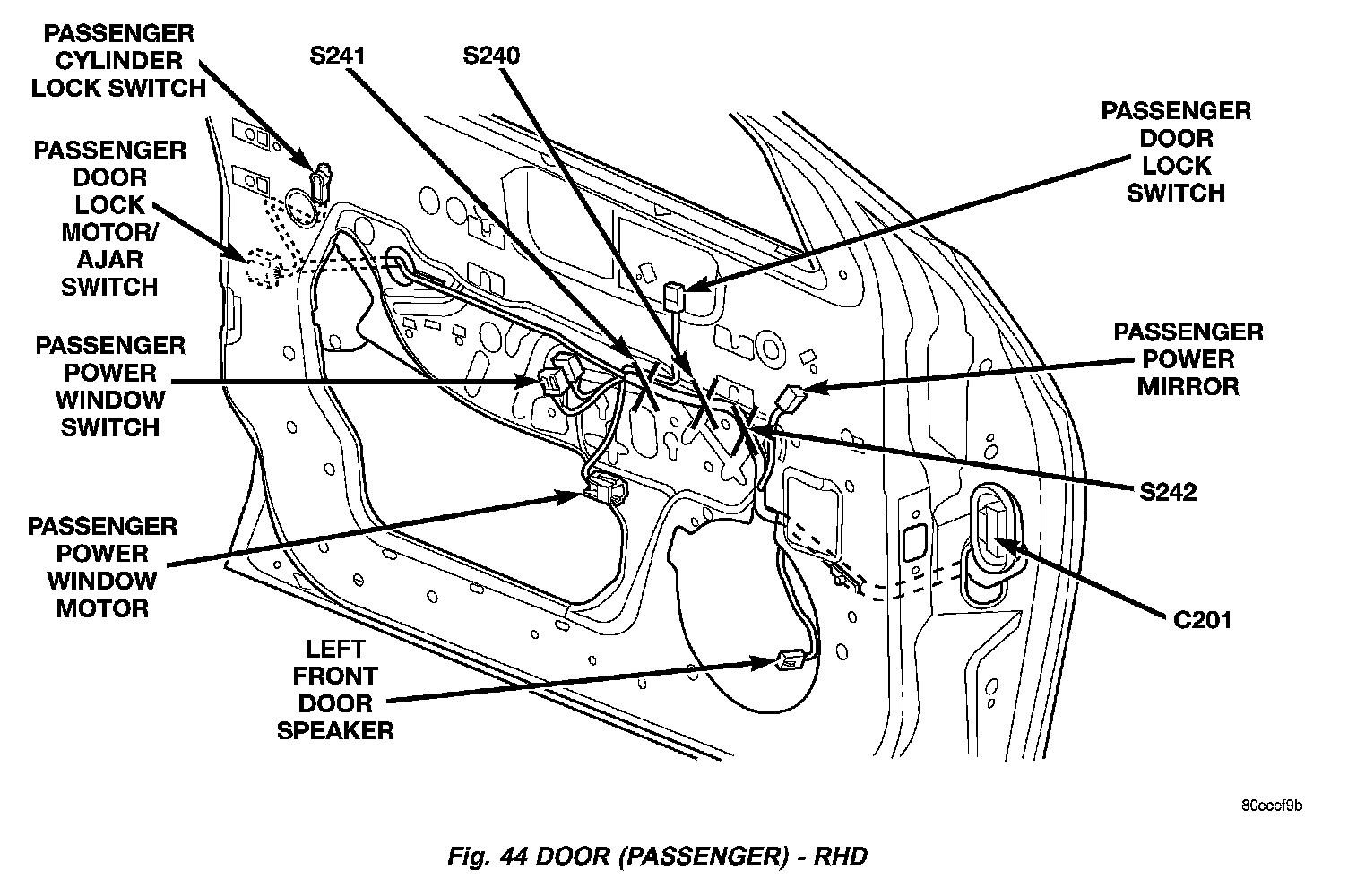 PASSENGER CYLINDER LOCK SWITCH

S241

S240

PASSENGER DOOR LOCK SWITCH

PASSENGER DOOR LOCK MOTOR/ AJAR SWITCH

PASSENGER POWER WINDOW SWITCH

PASSENGER POWER MIRROR

S242

PASSENGER POWER WINDOW MOTOR

C201

LEFT FRONT DOOR SPEAKER

80cccf9b

Fig. 44 DOOR (PASSENGER) - RHD