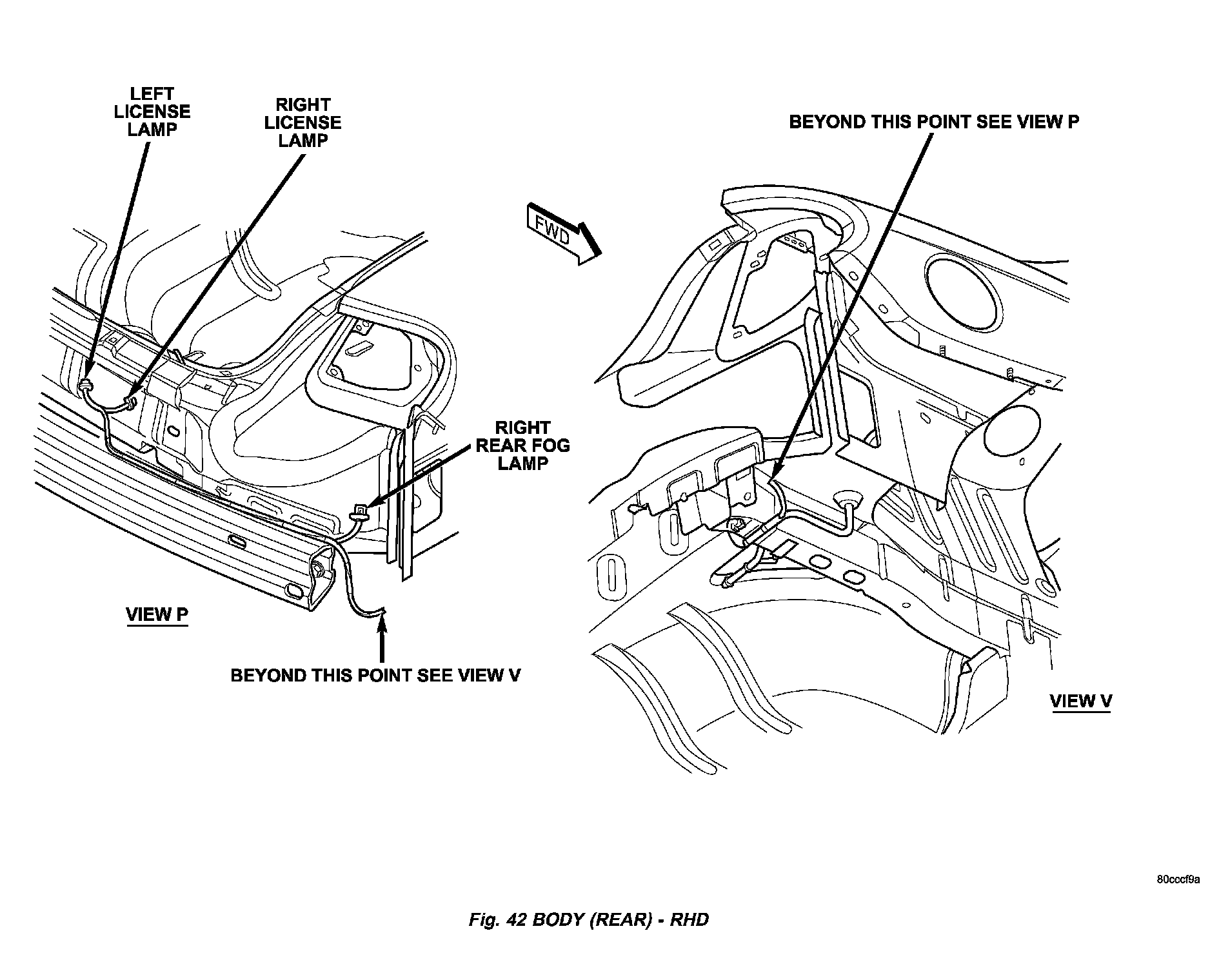 LEFT LICENSE LAMP

RIGHT LICENSE LAMP

BEYOND THIS POINT SEE VIEW P

FWD

RIGHT REAR FOG LAMP

VIEW P

BEYOND THIS POINT SEE VIEW V

VIEW V

80cccf9a

Fig. 42 BODY (REAR) - RHD