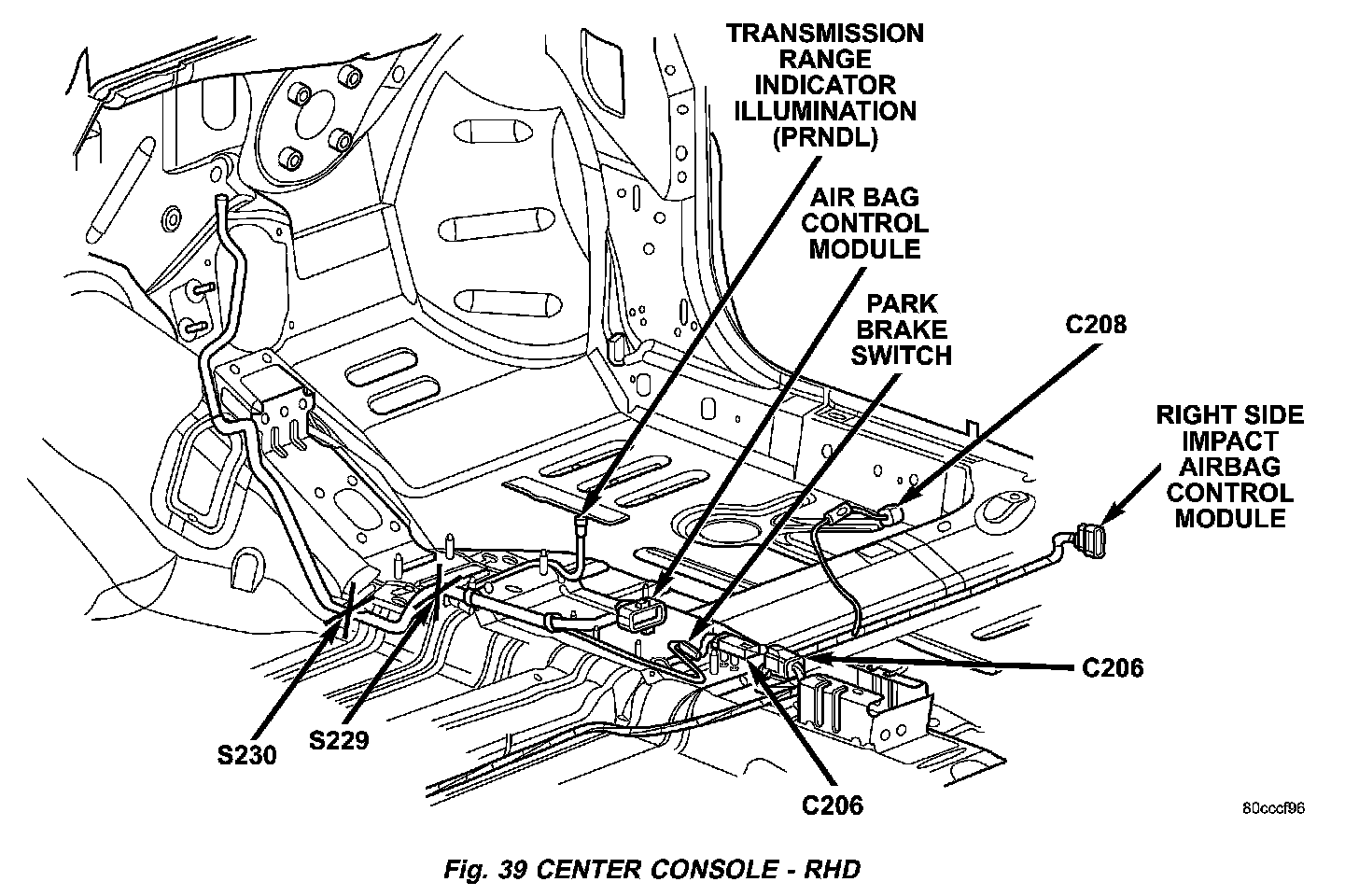 TRANSMISSION RANGE INDICATOR ILLUMINATION (PRNDL)

AIR BAG CONTROL MODULE

PARK BRAKE SWITCH

C208

RIGHT SIDE IMPACT AIRBAG CONTROL MODULE

C206

S230

S229

C206

80cccf96

Fig. 39 CENTER CONSOLE - RHD