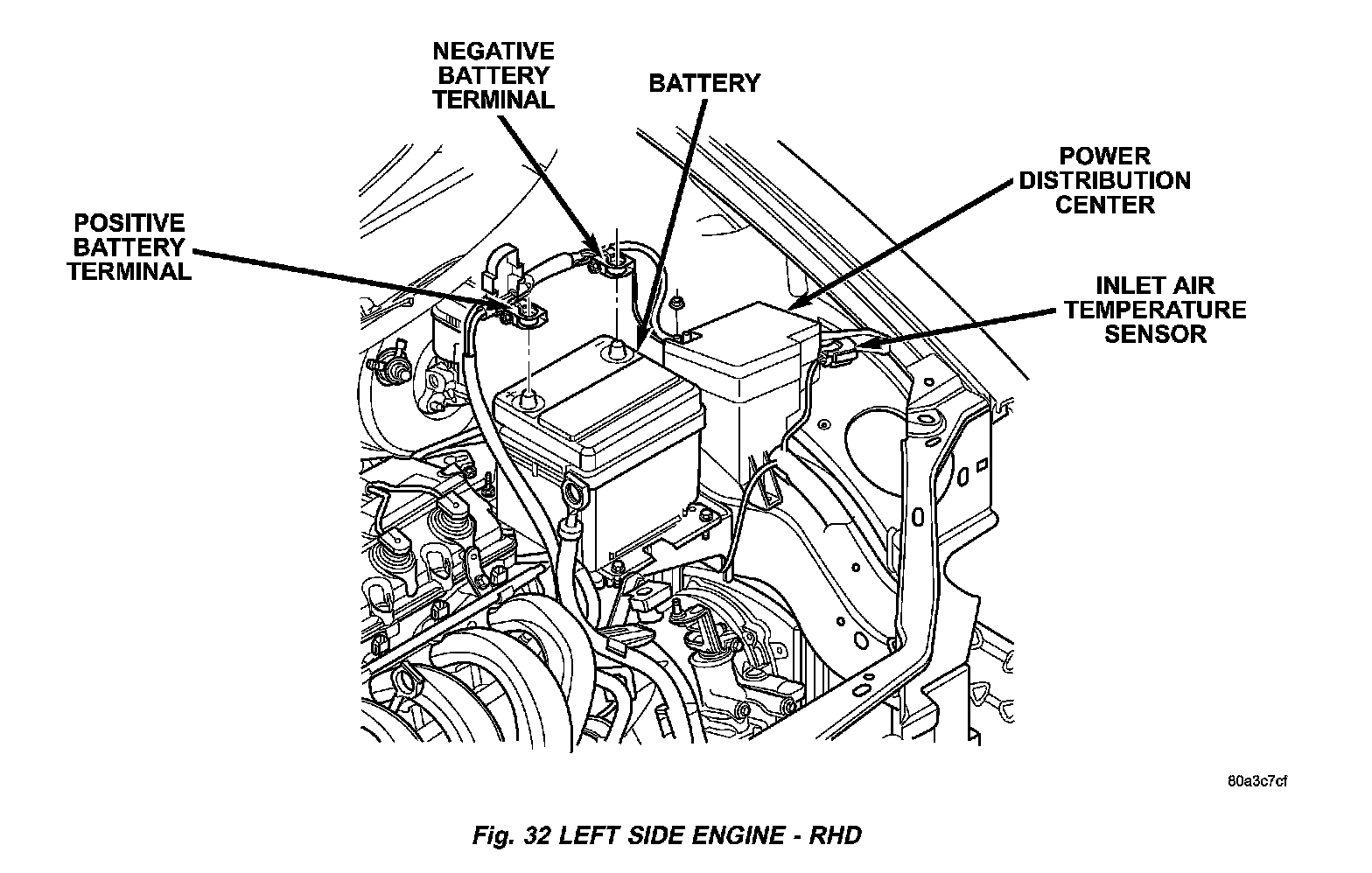 NEGATIVE BATTERY TERMINAL

BATTERY

POWER DISTRIBUTION CENTER

POSITIVE BATTERY TERMINAL

INLET AIR TEMPERATURE SENSOR

80a3c7cf

Fig. 32 LEFT SIDE ENGINE - RHD