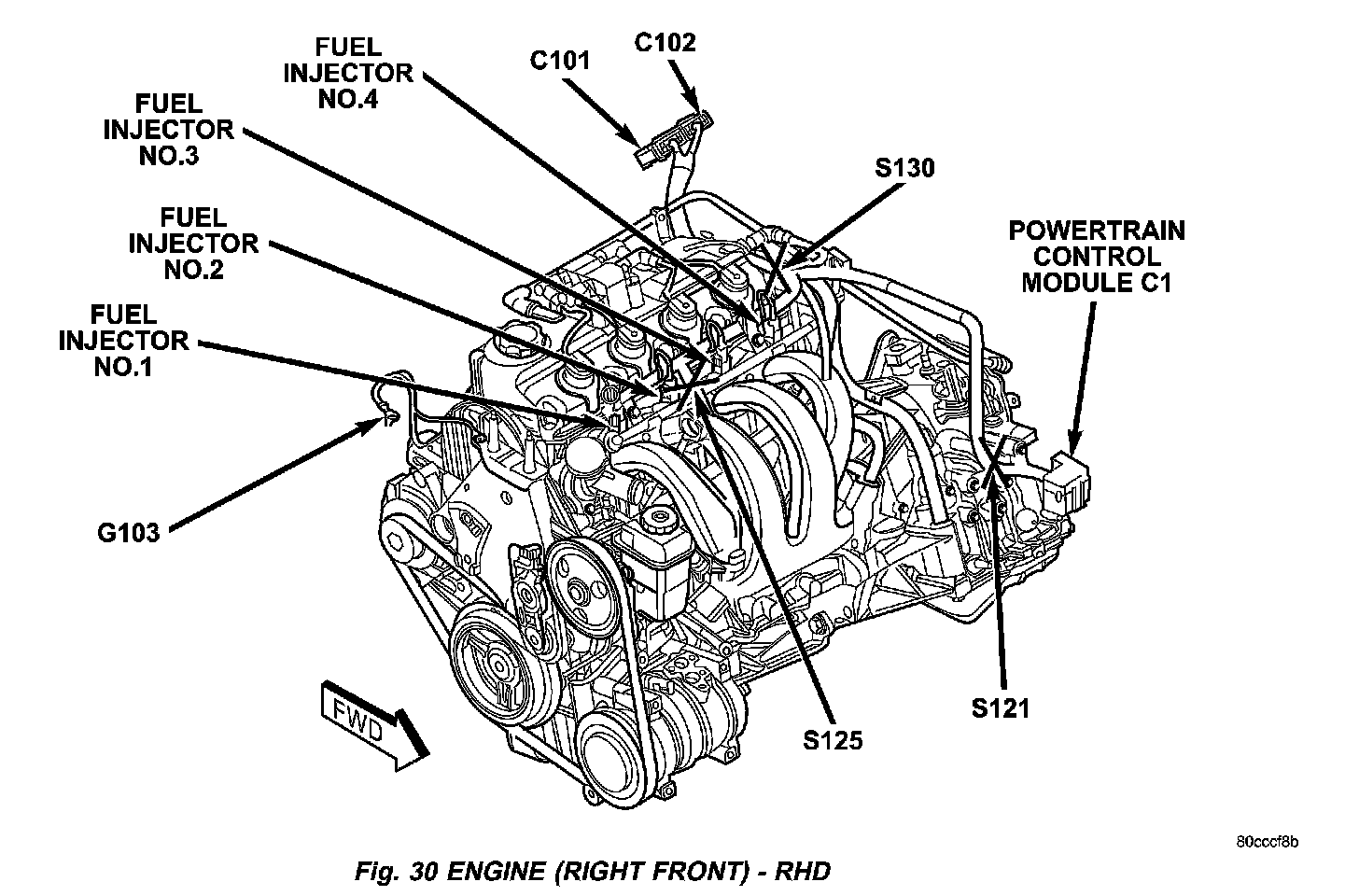 FUEL INJECTOR NO.4

C101

C102

FUEL INJECTOR NO.3

S130

FUEL INJECTOR NO.2

POWERTRAIN CONTROL MODULE C1

FUEL INJECTOR NO.1

G103

FWD

S125

S121

80cccf8b

Fig. 30 ENGINE (RIGHT FRONT) - RHD