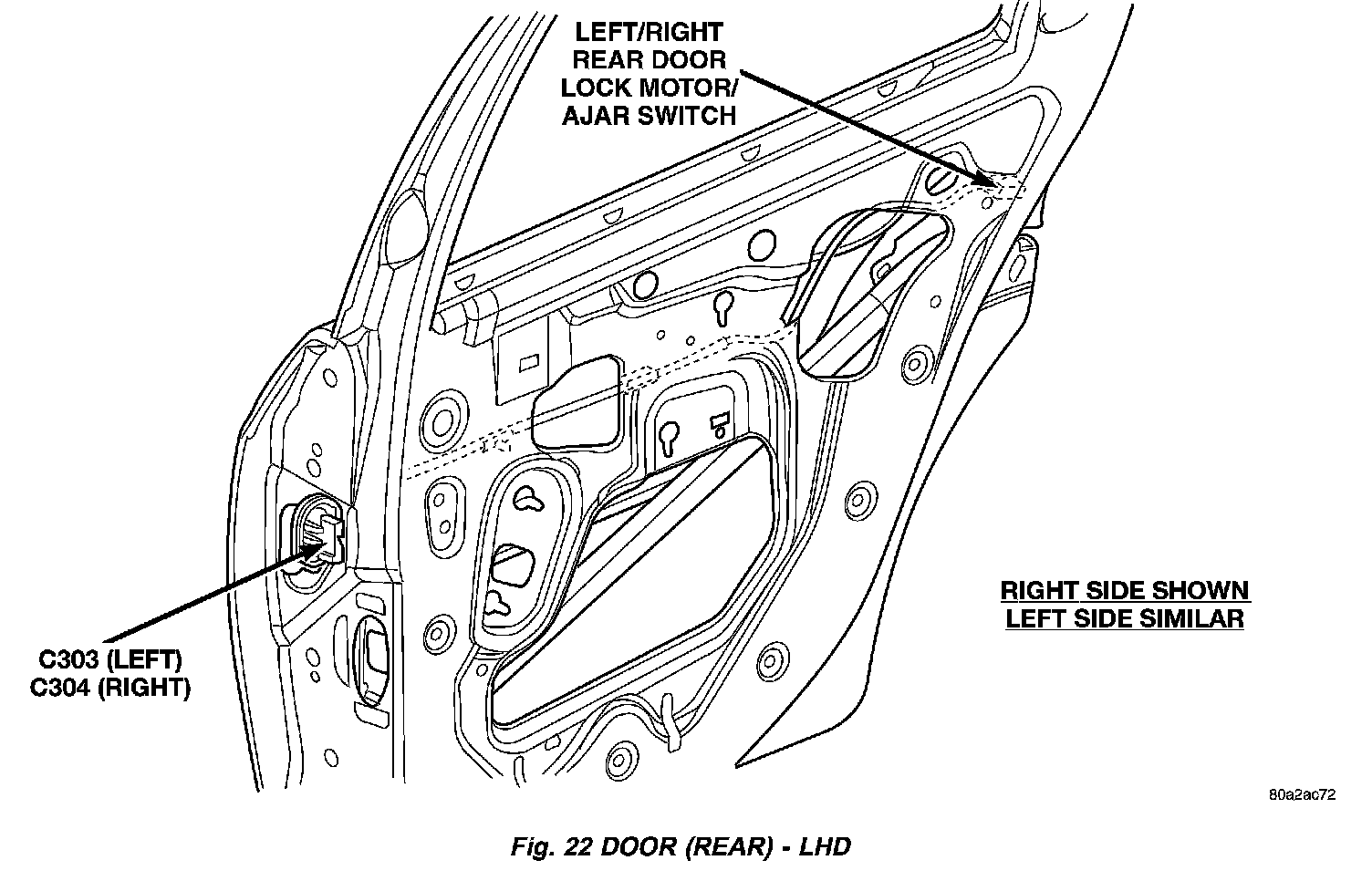 LEFT/RIGHT REAR DOOR LOCK MOTOR/ AJAR SWITCH

C303 (LEFT)
C304 (RIGHT)

RIGHT SIDE SHOWN
LEFT SIDE SIMILAR

80a2ac72

Fig. 22 DOOR (REAR) - LHD