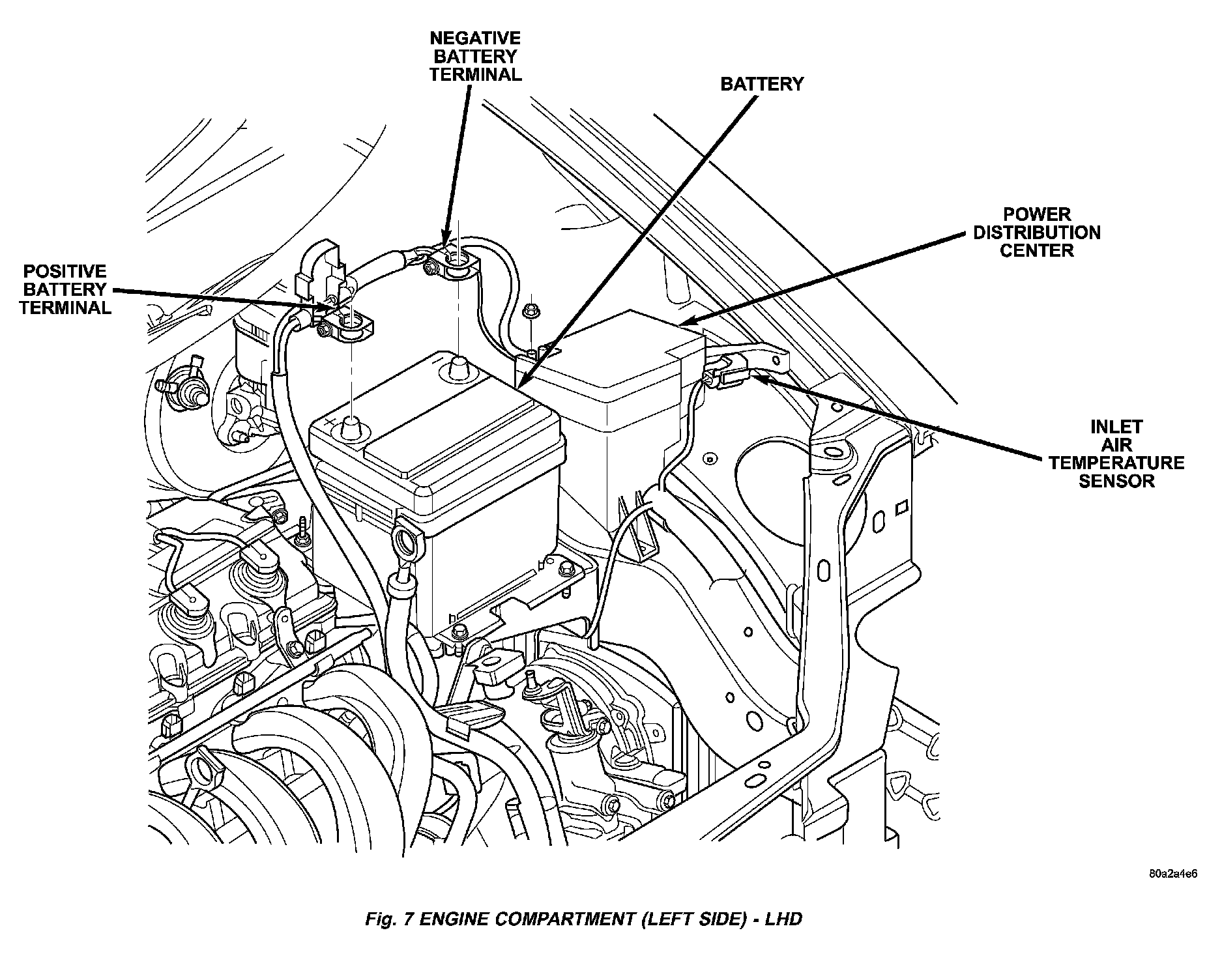 NEGATIVE BATTERY TERMINAL

BATTERY

POWER DISTRIBUTION CENTER

POSITIVE BATTERY TERMINAL

INLET AIR TEMPERATURE SENSOR

80a2a4e6

Fig. 7 ENGINE COMPARTMENT (LEFT SIDE) - LHD