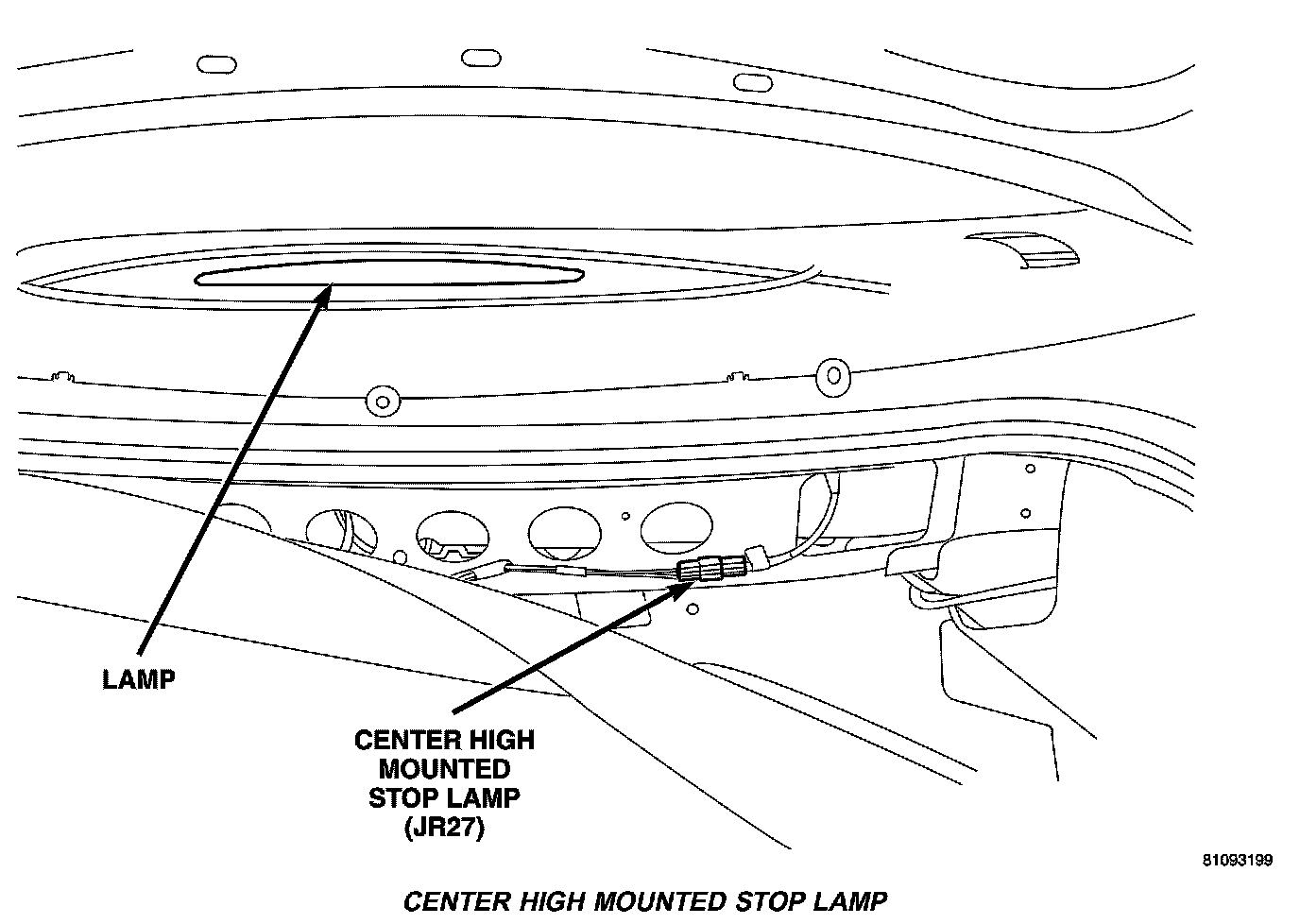 LAMP

CENTER HIGH MOUNTED STOP LAMP (JR27)

81093199

CENTER HIGH MOUNTED STOP LAMP