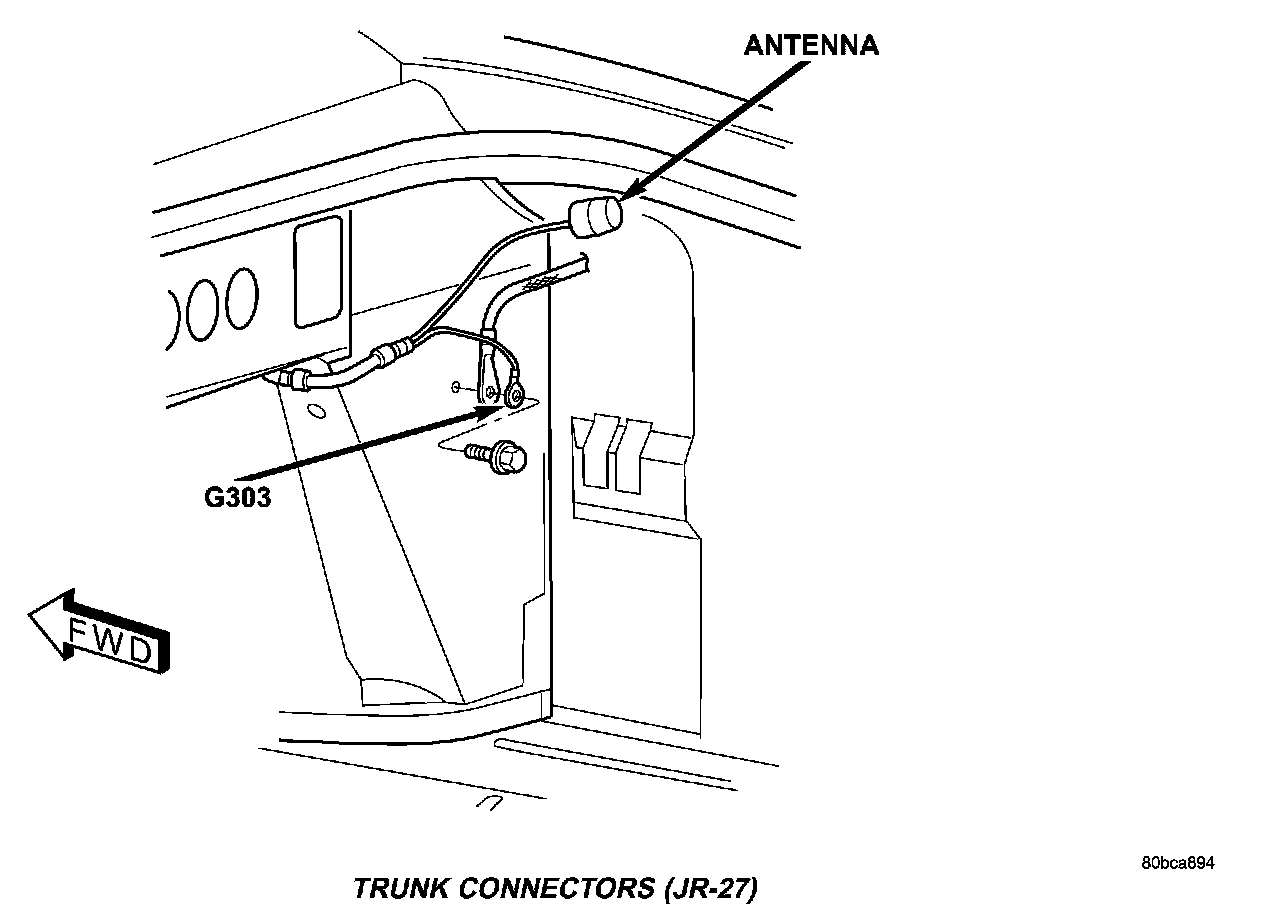 ANTENNA

G303

FWD

80bca894

TRUNK CONNECTORS (JR-27)