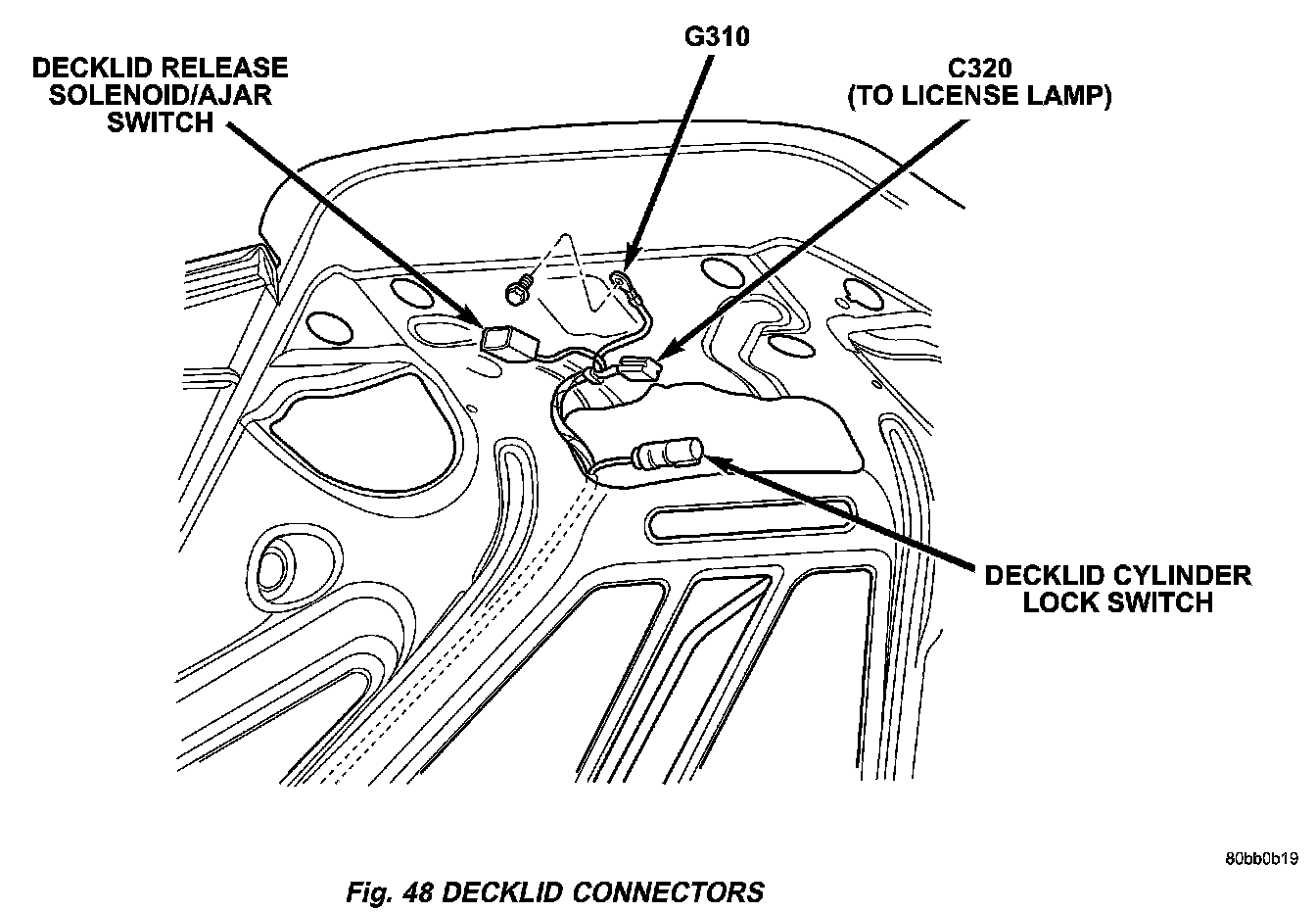 DECKLID RELEASE SOLENOID/AJAR SWITCH

G310

C320 (TO LICENSE LAMP)

DECKLID CYLINDER LOCK SWITCH

80bb0b19

Fig. 48 DECKLID CONNECTORS