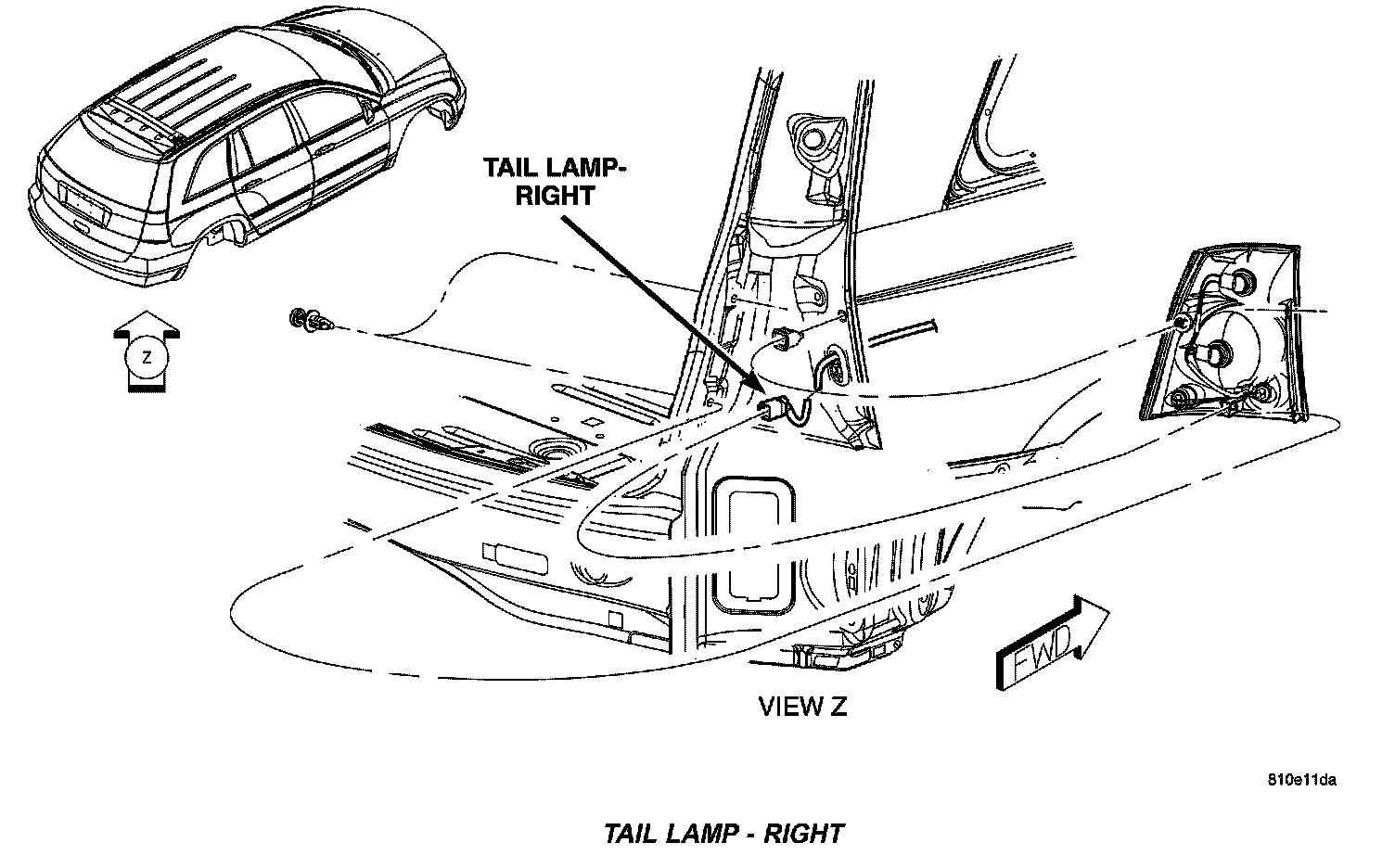 TAIL LAMP-RIGHT

Z

FWD

VIEW Z

810e11da

TAIL LAMP - RIGHT