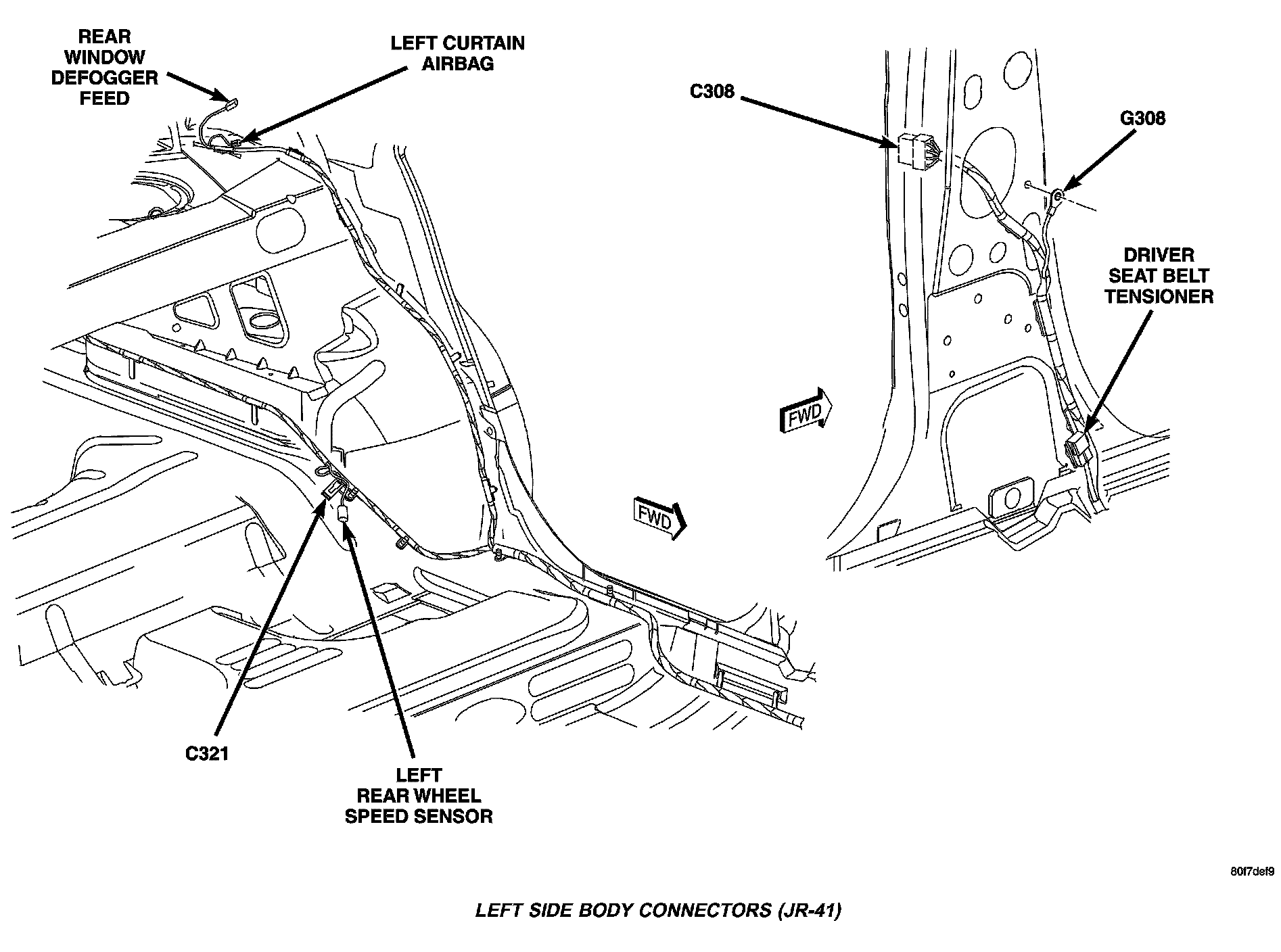 REAR WINDOW DEFOGGER FEED

LEFT CURTAIN AIRBAG

C308

G308

DRIVER SEAT BELT TENSIONER

FWD

FWD

C321

LEFT REAR WHEEL SPEED SENSOR

80f7def9

LEFT SIDE BODY CONNECTORS (JR-41)