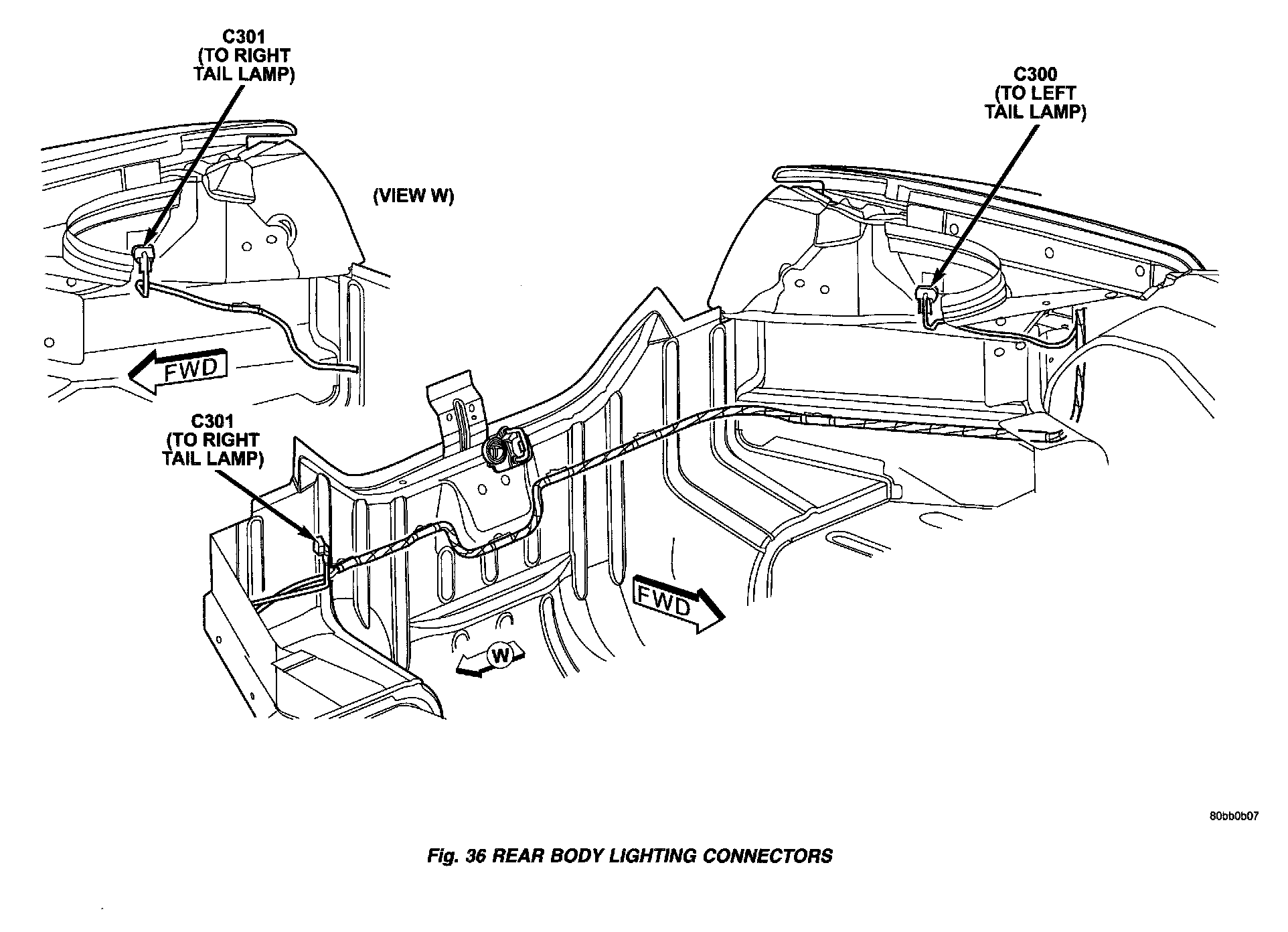 C301
(TO RIGHT
TAIL LAMP)

C300
(TO LEFT
TAIL LAMP)

(VIEW W)

FWD

C301
(TO RIGHT
TAIL LAMP)

FWD

W

80bb0b07

Fig. 36 REAR BODY LIGHTING CONNECTORS