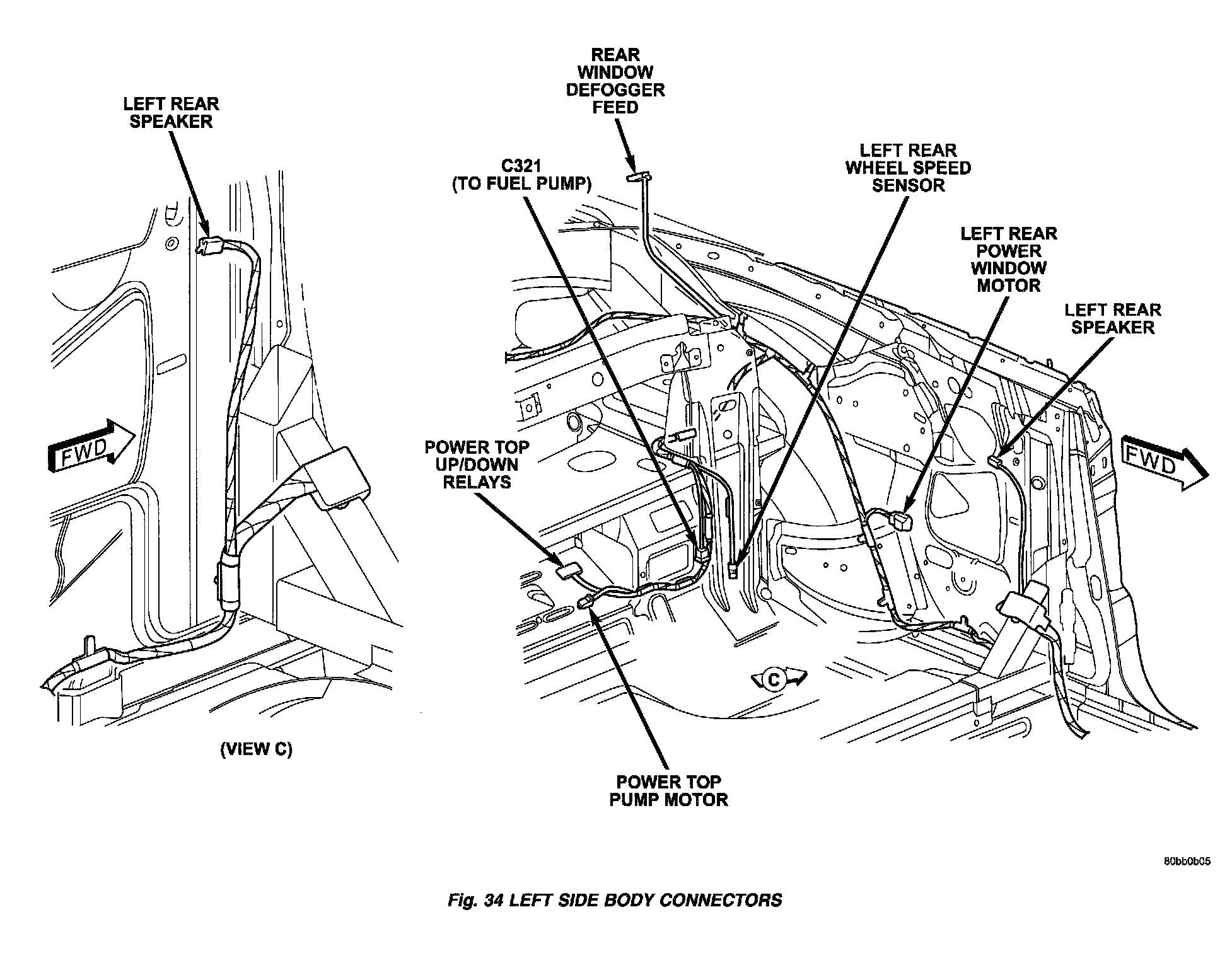 LEFT REAR SPEAKER

FWD

(VIEW C)

REAR WINDOW DEFOGGER FEED

C321 (TO FUEL PUMP)

LEFT REAR WHEEL SPEED SENSOR

LEFT REAR POWER WINDOW MOTOR

LEFT REAR SPEAKER

POWER TOP UP/DOWN RELAYS

FWD

C

POWER TOP PUMP MOTOR

80bb0b05

Fig. 34 LEFT SIDE BODY CONNECTORS