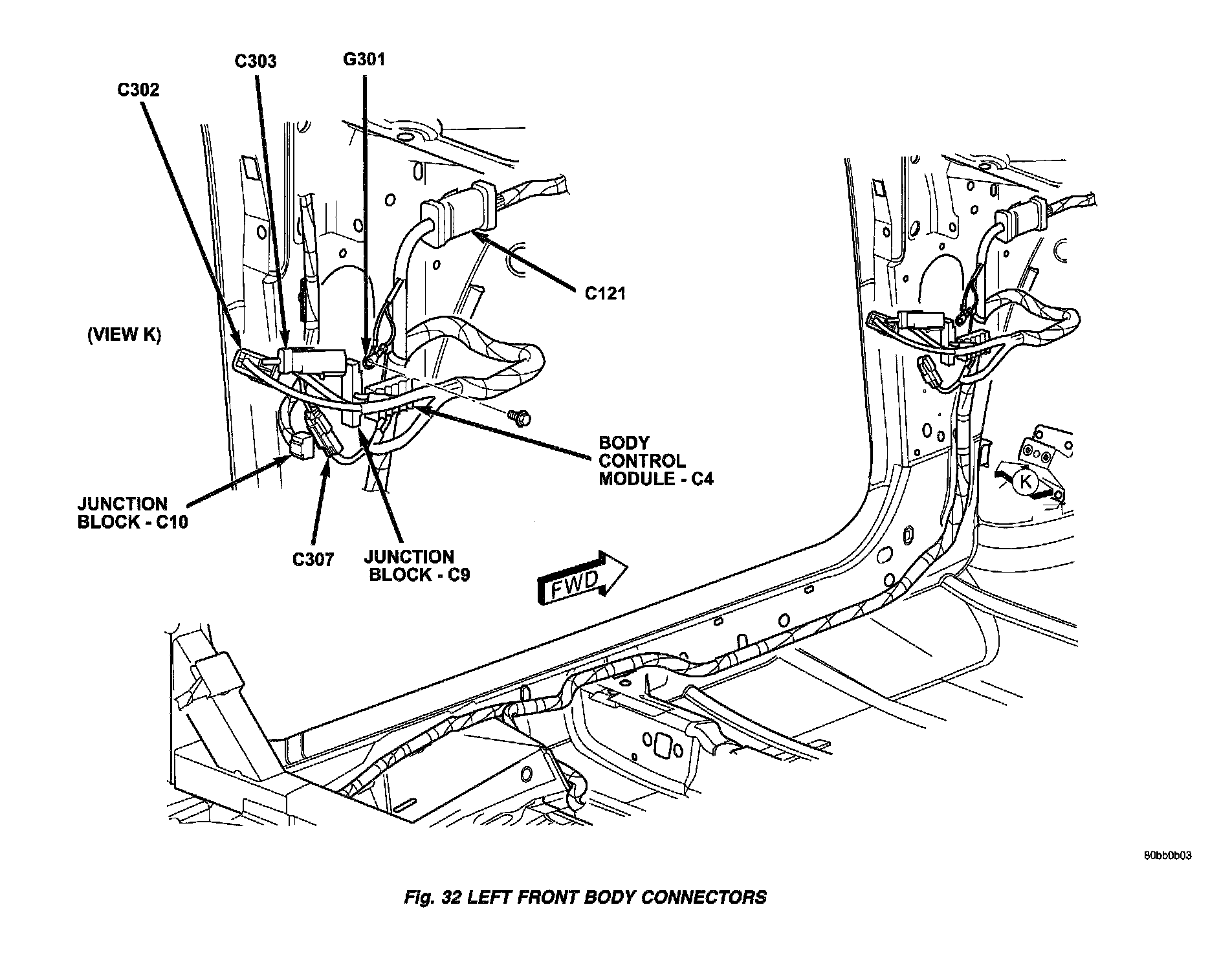 C303
G301
C302
C121
(VIEW K)
BODY CONTROL MODULE - C4
JUNCTION BLOCK - C10
C307
JUNCTION BLOCK - C9
FWD
K
80bb0b03
Fig. 32 LEFT FRONT BODY CONNECTORS