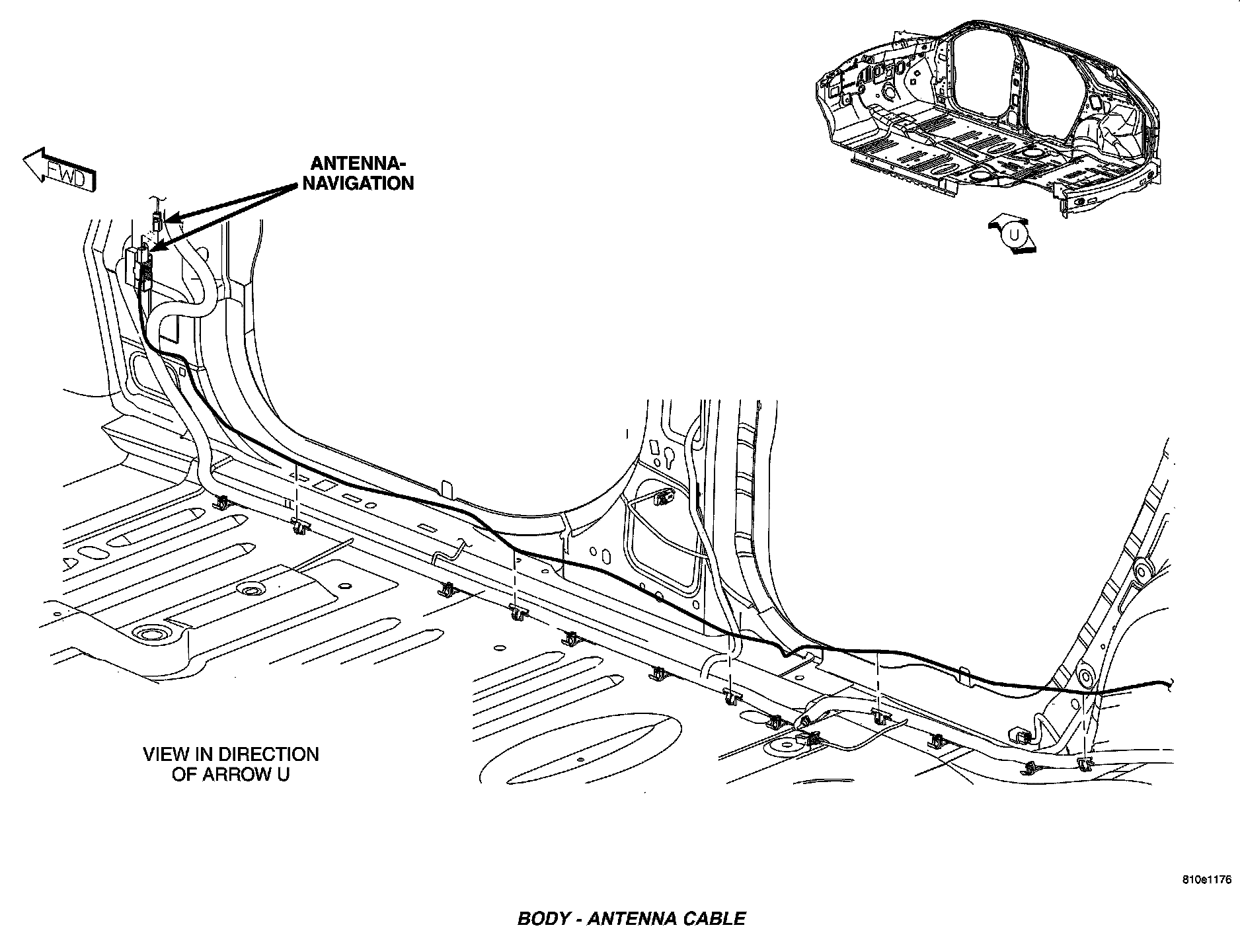 FWD

ANTENNA-NAVIGATION

U

VIEW IN DIRECTION OF ARROW U

810e1176

BODY - ANTENNA CABLE