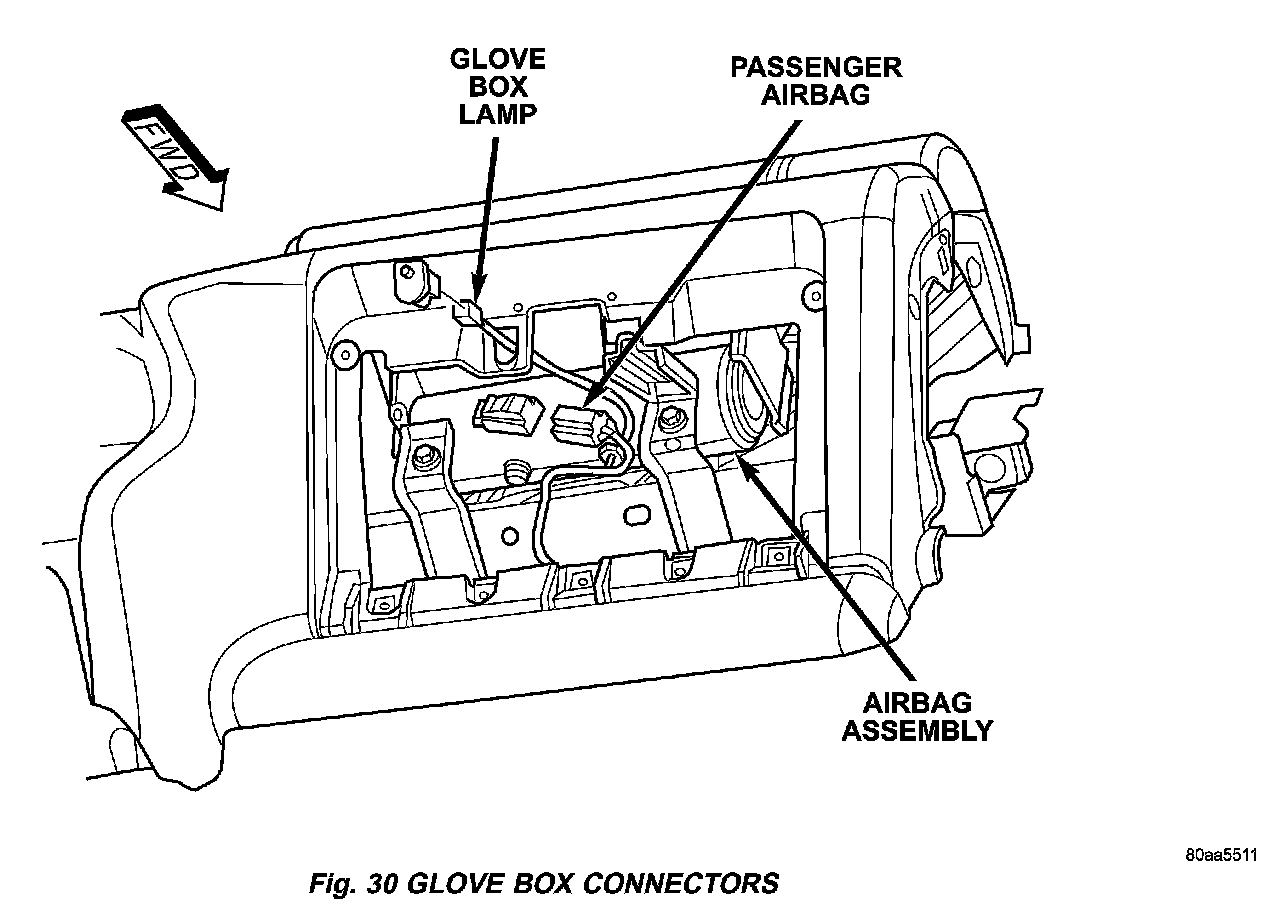 FWD

GLOVE BOX LAMP

PASSENGER AIRBAG

AIRBAG ASSEMBLY

80aa5511

Fig. 30 GLOVE BOX CONNECTORS