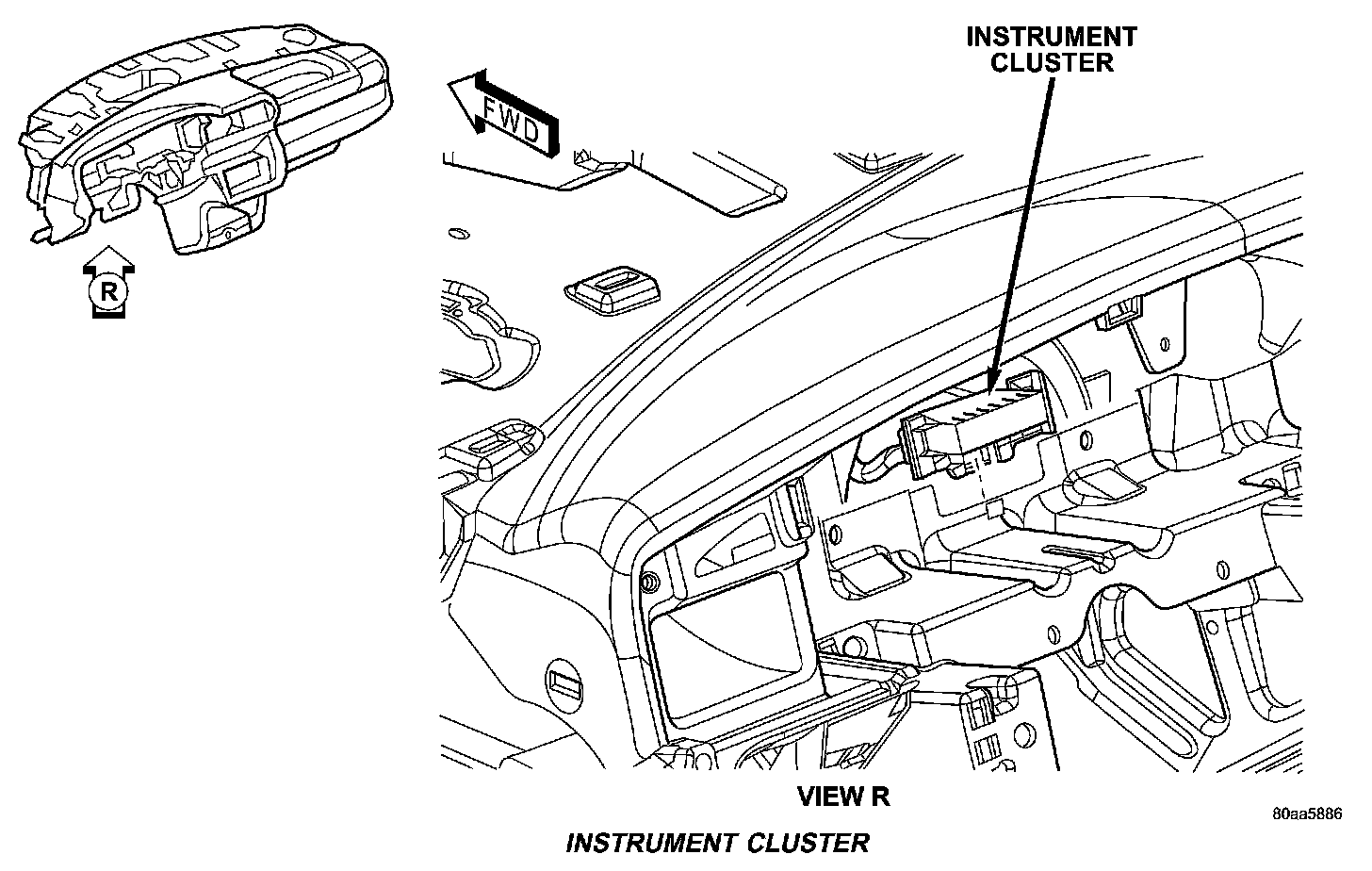 R

FWD

INSTRUMENT CLUSTER

VIEW R

80aa5886

INSTRUMENT CLUSTER