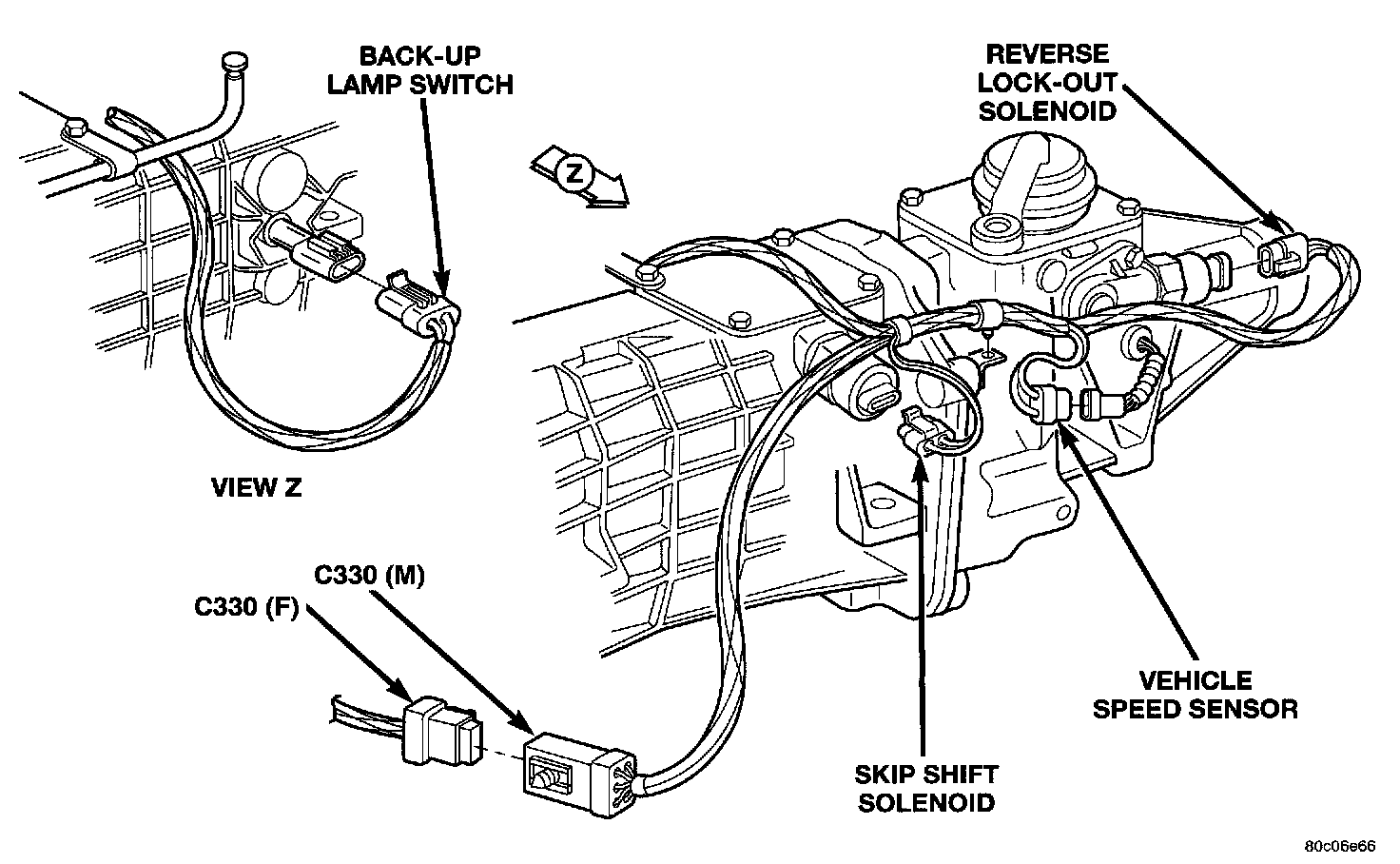 BACK-UP LAMP SWITCH

REVERSE LOCK-OUT SOLENOID

Z

VIEW Z

C330 (M)

C330 (F)

VEHICLE SPEED SENSOR

SKIP SHIFT SOLENOID

80c06e66