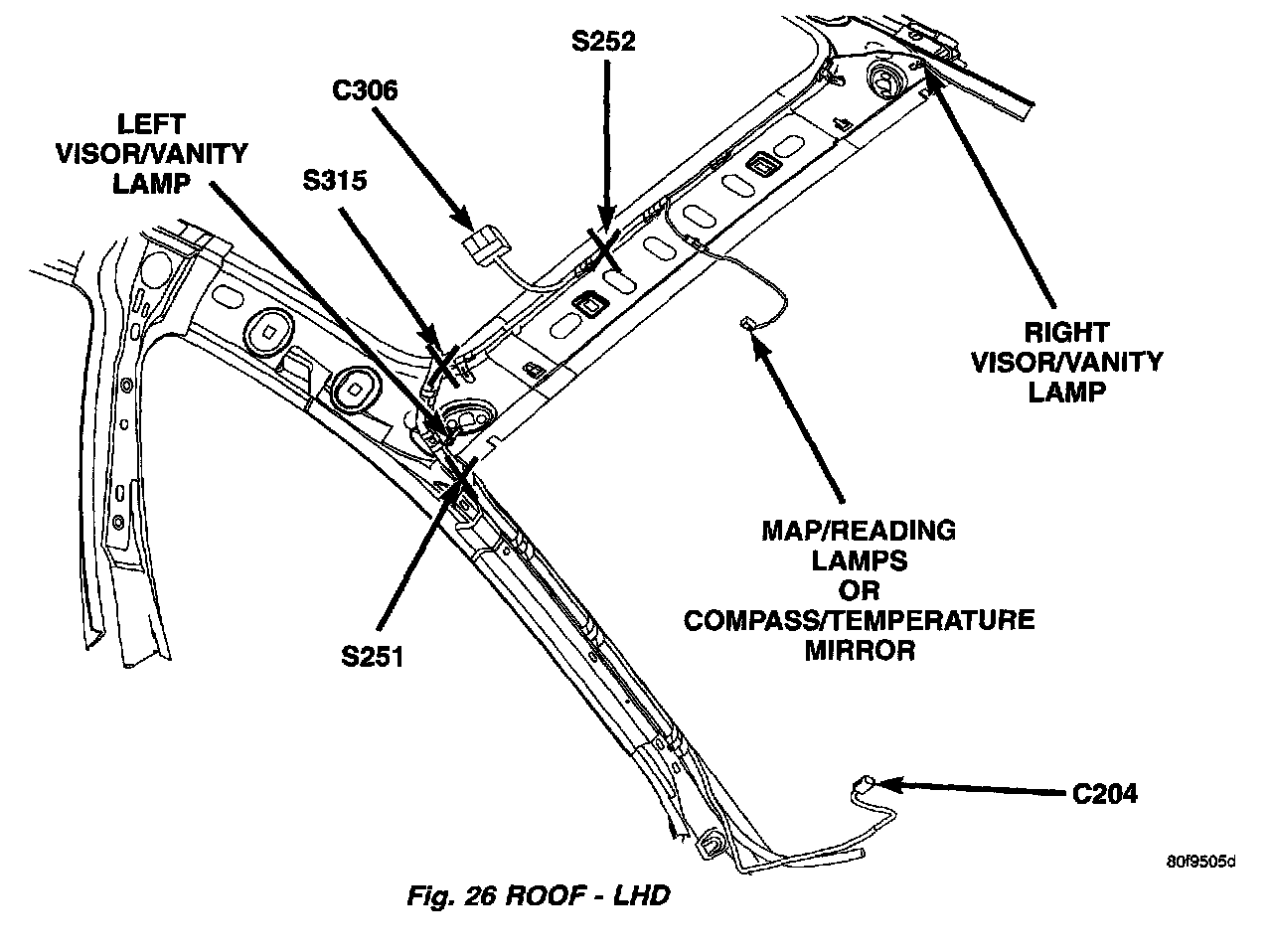 S252

C306

LEFT VISOR/VANITY LAMP

S315

RIGHT VISOR/VANITY LAMP

MAP/READING LAMPS OR COMPASS/TEMPERATURE MIRROR

S251

C204

80f9505d

Fig. 26 ROOF - LHD