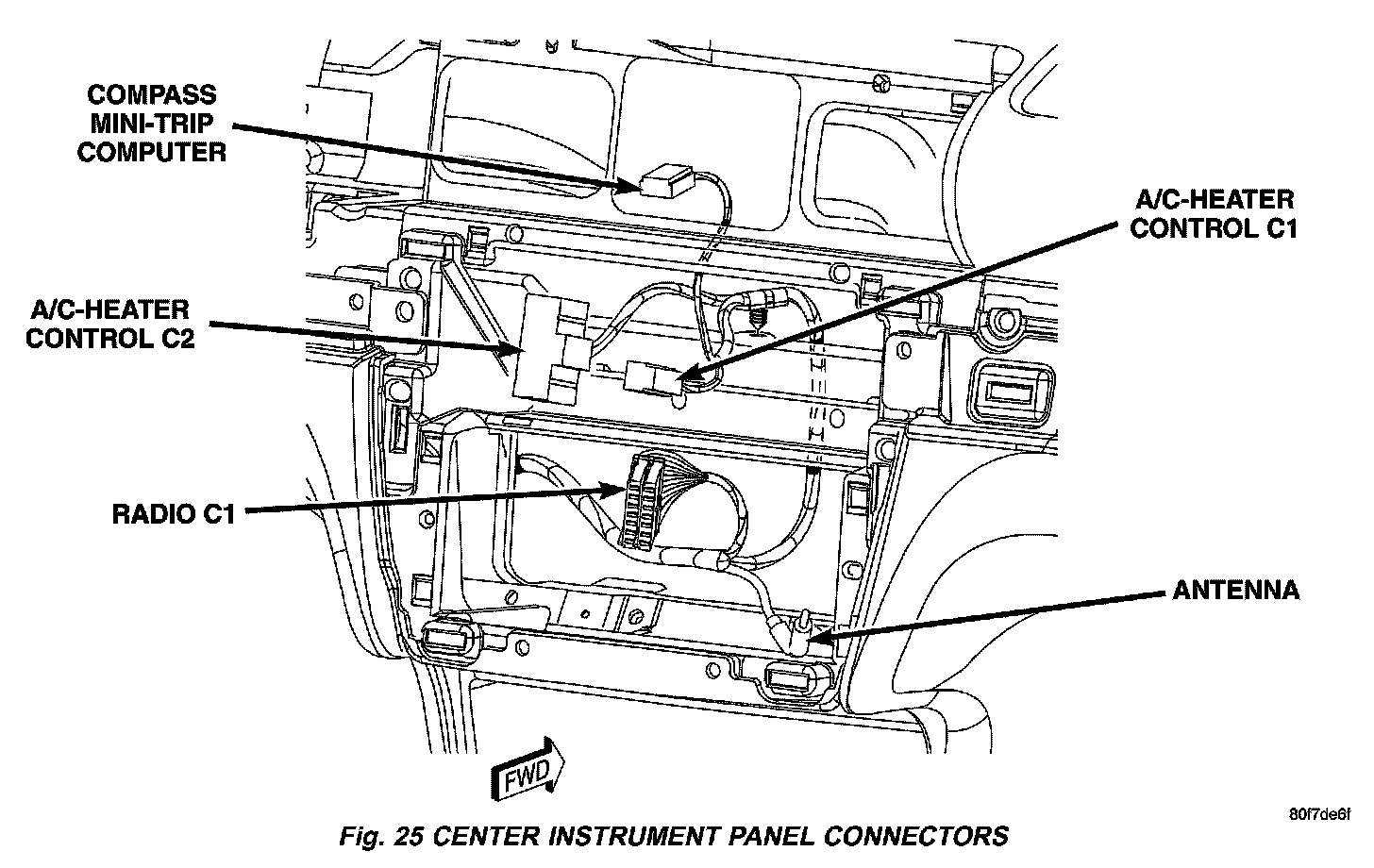 COMPASS MINI-TRIP COMPUTER

A/C-HEATER CONTROL C1

A/C-HEATER CONTROL C2

RADIO C1

ANTENNA

FWD

80f7de6f

Fig. 25 CENTER INSTRUMENT PANEL CONNECTORS