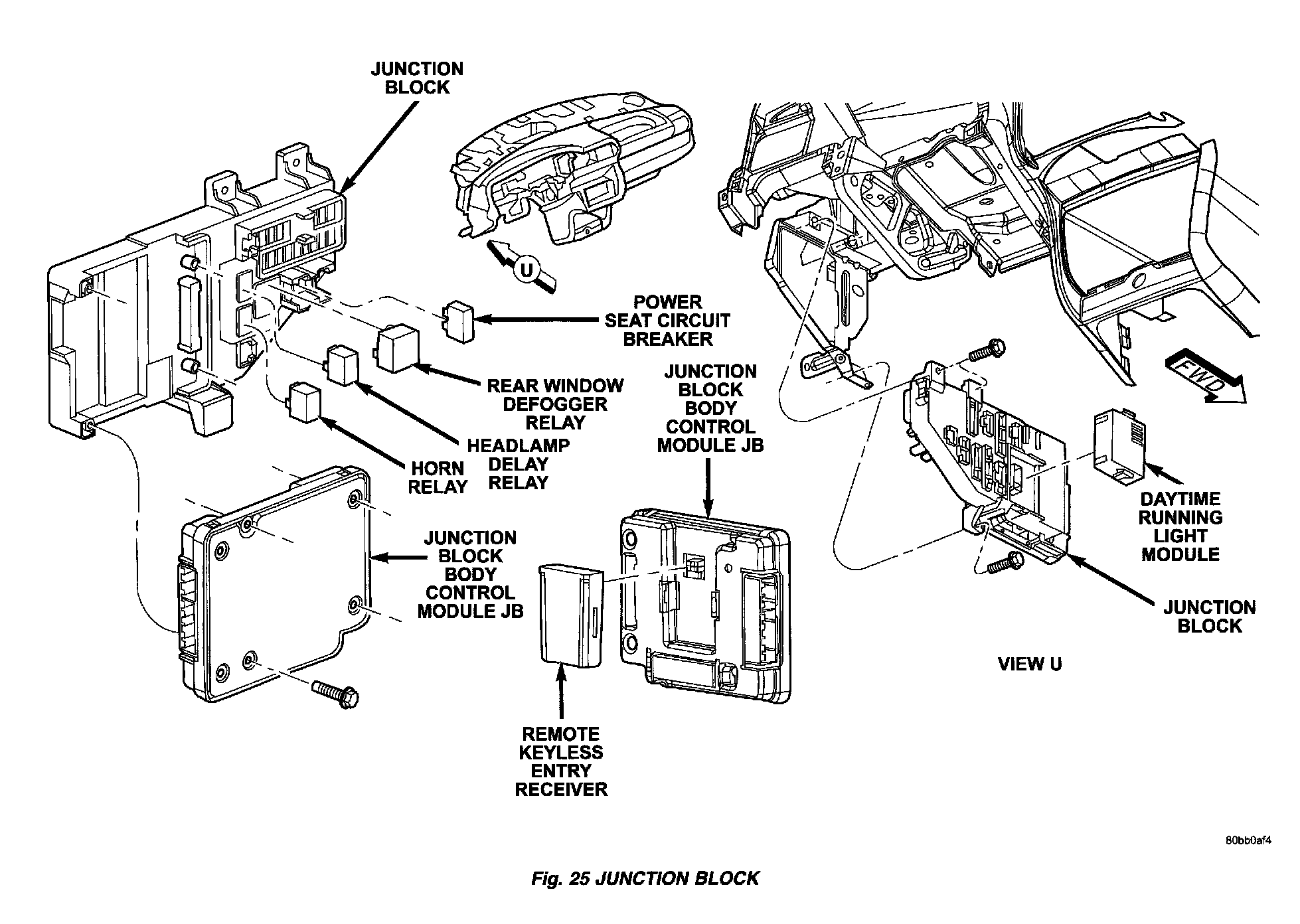 JUNCTION BLOCK

U

POWER SEAT CIRCUIT BREAKER

REAR WINDOW DEFOGGER RELAY

HEADLAMP DELAY RELAY

HORN RELAY

JUNCTION BLOCK BODY CONTROL MODULE JB

JUNCTION BLOCK BODY CONTROL MODULE JB

REMOTE KEYLESS ENTRY RECEIVER

FWD

DAYTIME RUNNING LIGHT MODULE

JUNCTION BLOCK

VIEW U

80bb0af4

Fig. 25 JUNCTION BLOCK