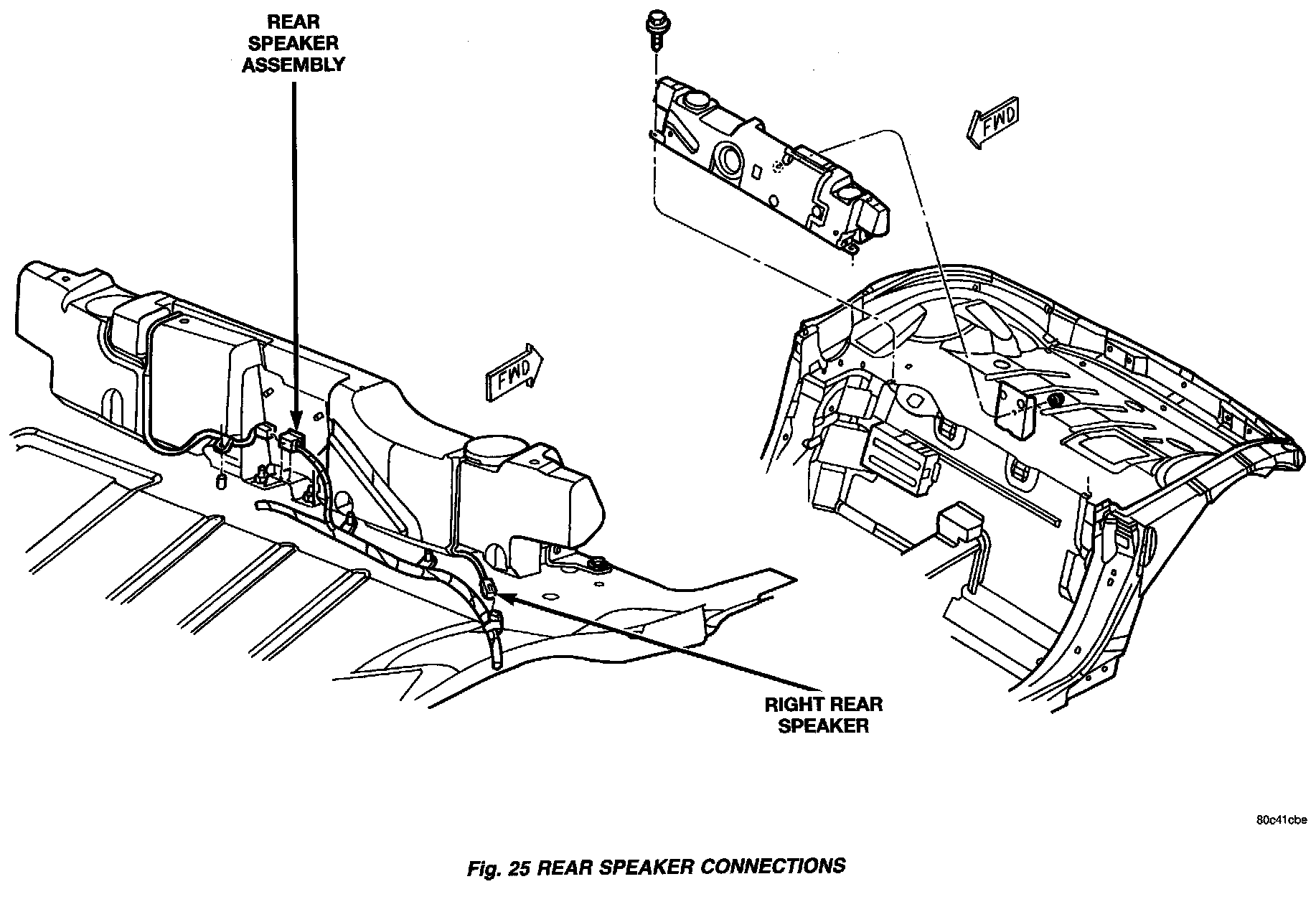 REAR SPEAKER ASSEMBLY

FWD

FWD

RIGHT REAR SPEAKER

80c41cbe

Fig. 25 REAR SPEAKER CONNECTIONS