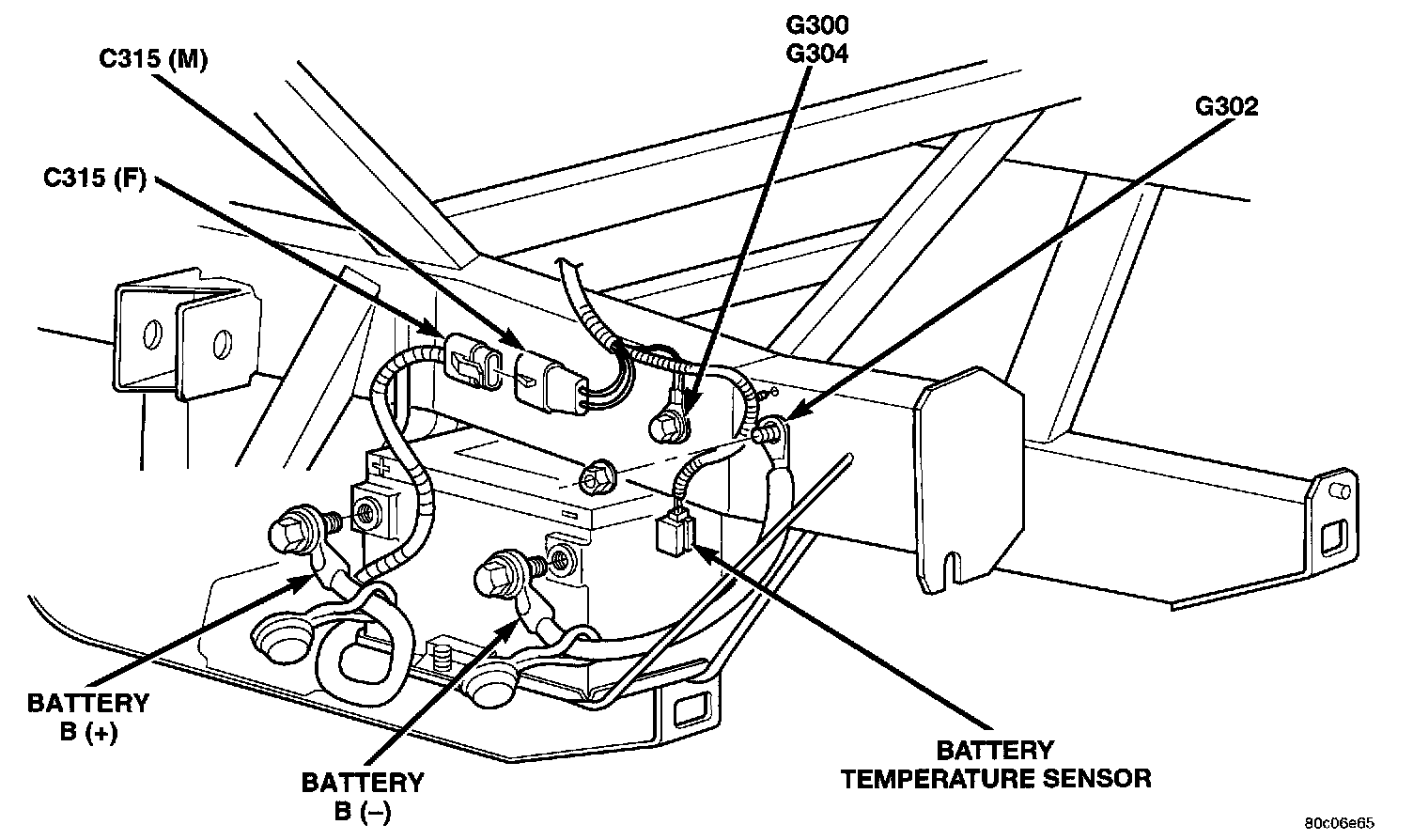 C315 (M)

G300
G304

G302

C315 (F)

BATTERY
B (+)

BATTERY
B (–)

BATTERY
TEMPERATURE SENSOR

80c06e65