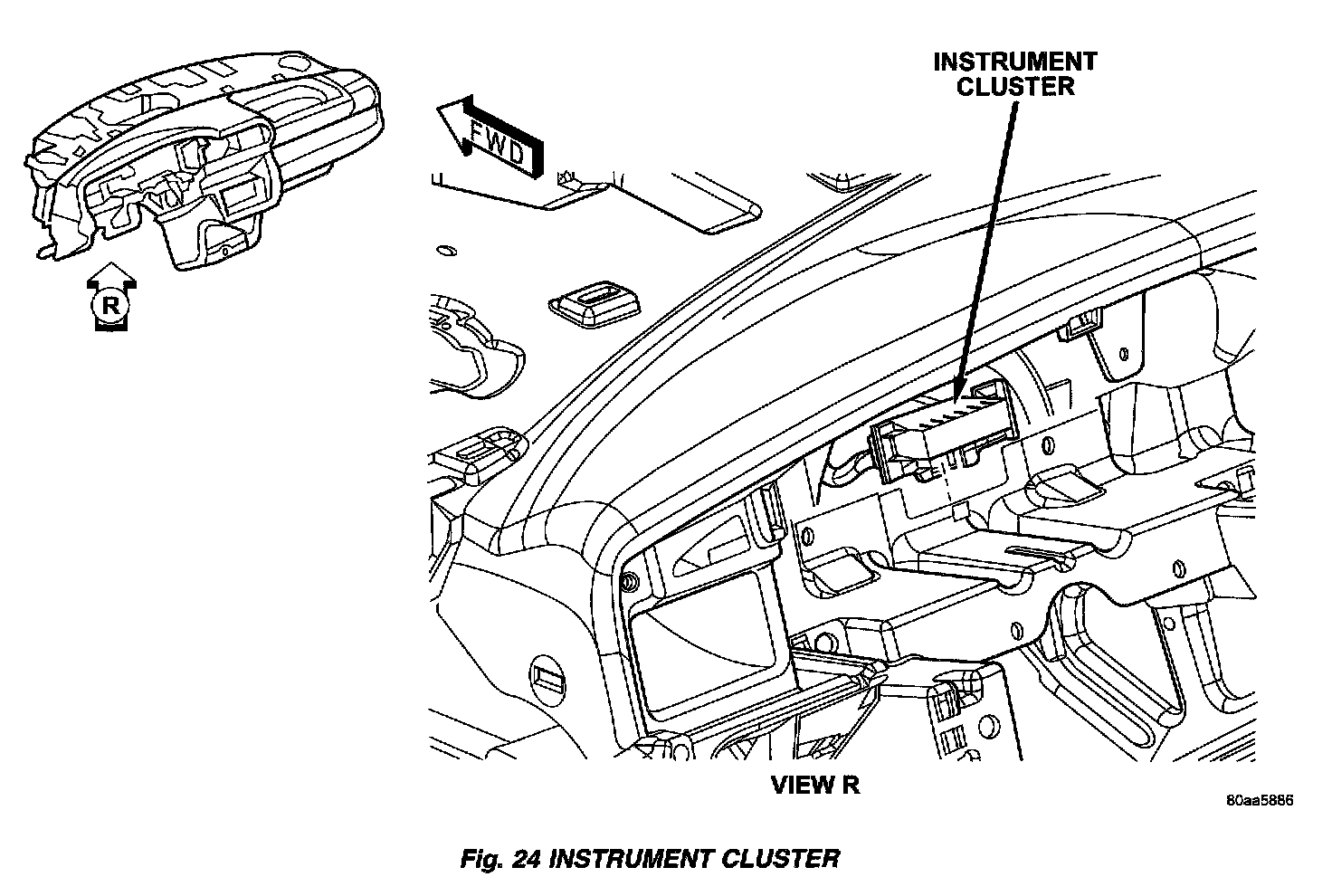 R

FWD

INSTRUMENT CLUSTER

VIEW R

80aa5866

Fig. 24 INSTRUMENT CLUSTER