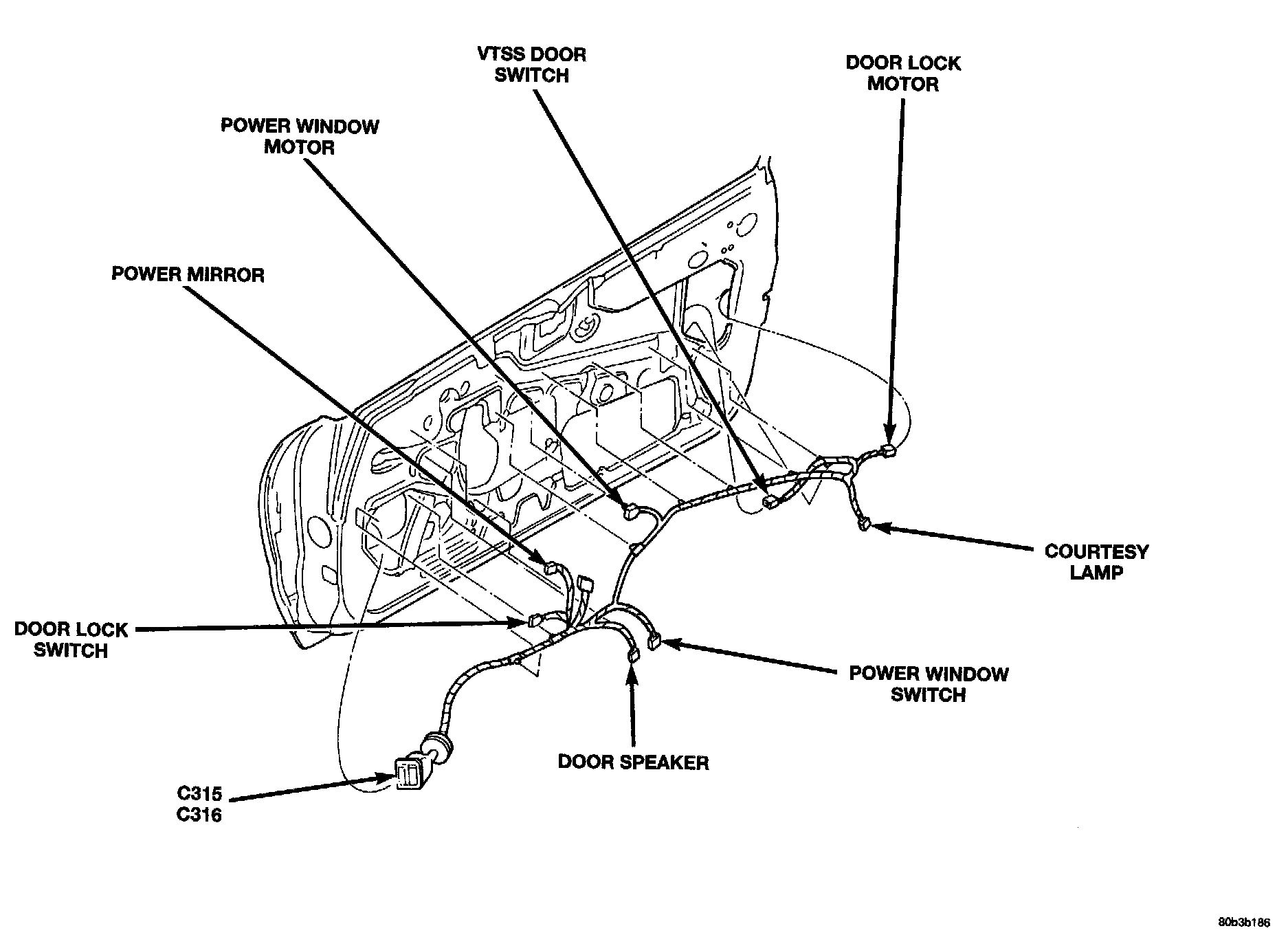 VTSS DOOR SWITCH

DOOR LOCK MOTOR

POWER WINDOW MOTOR

POWER MIRROR

COURTESY LAMP

DOOR LOCK SWITCH

POWER WINDOW SWITCH

DOOR SPEAKER

C315
C316

80b3b186