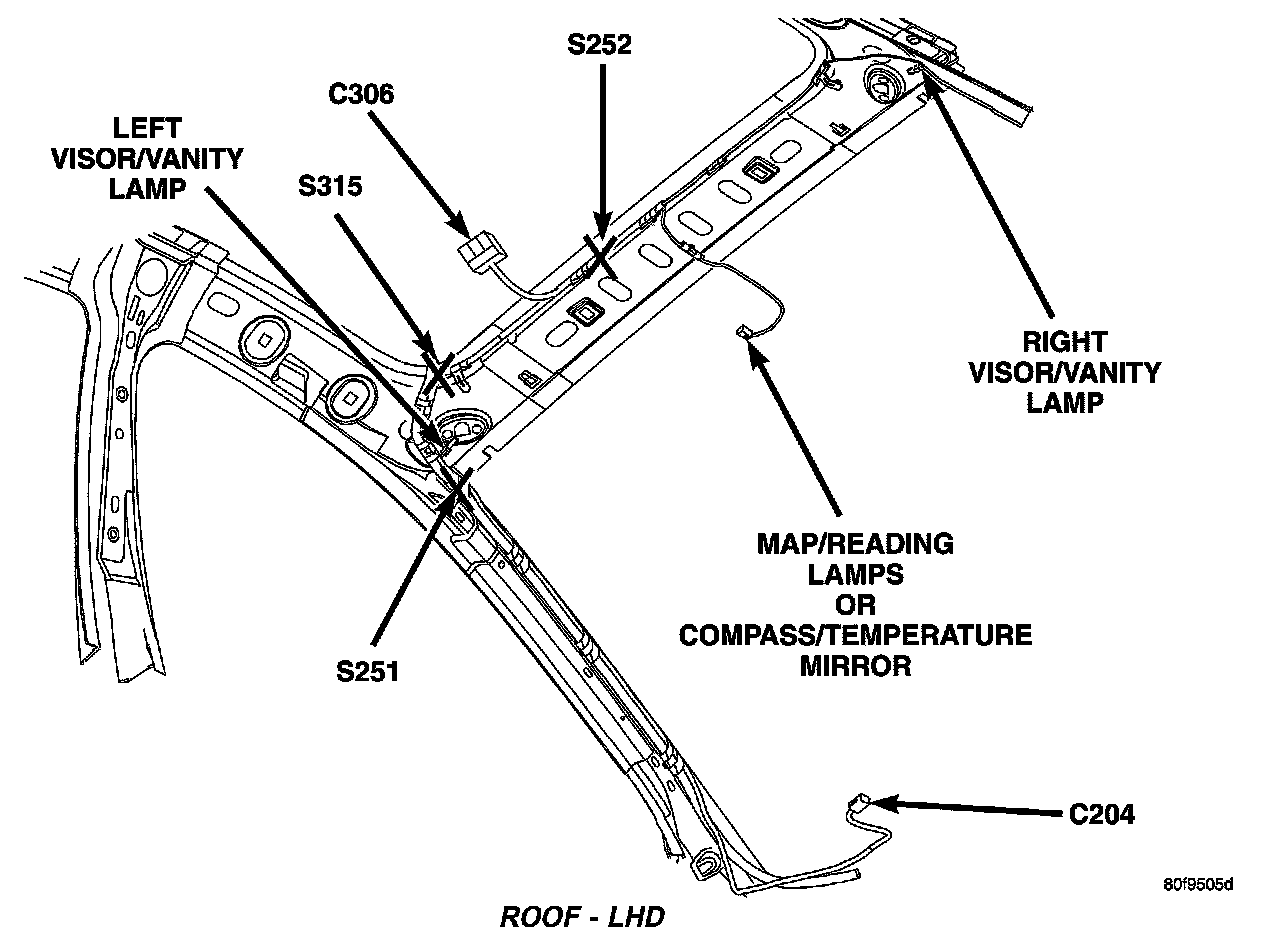 S252

C306

LEFT VISOR/VANITY LAMP

S315

RIGHT VISOR/VANITY LAMP

MAP/READING LAMPS OR COMPASS/TEMPERATURE MIRROR

S251

C204

80f9505d

ROOF - LHD