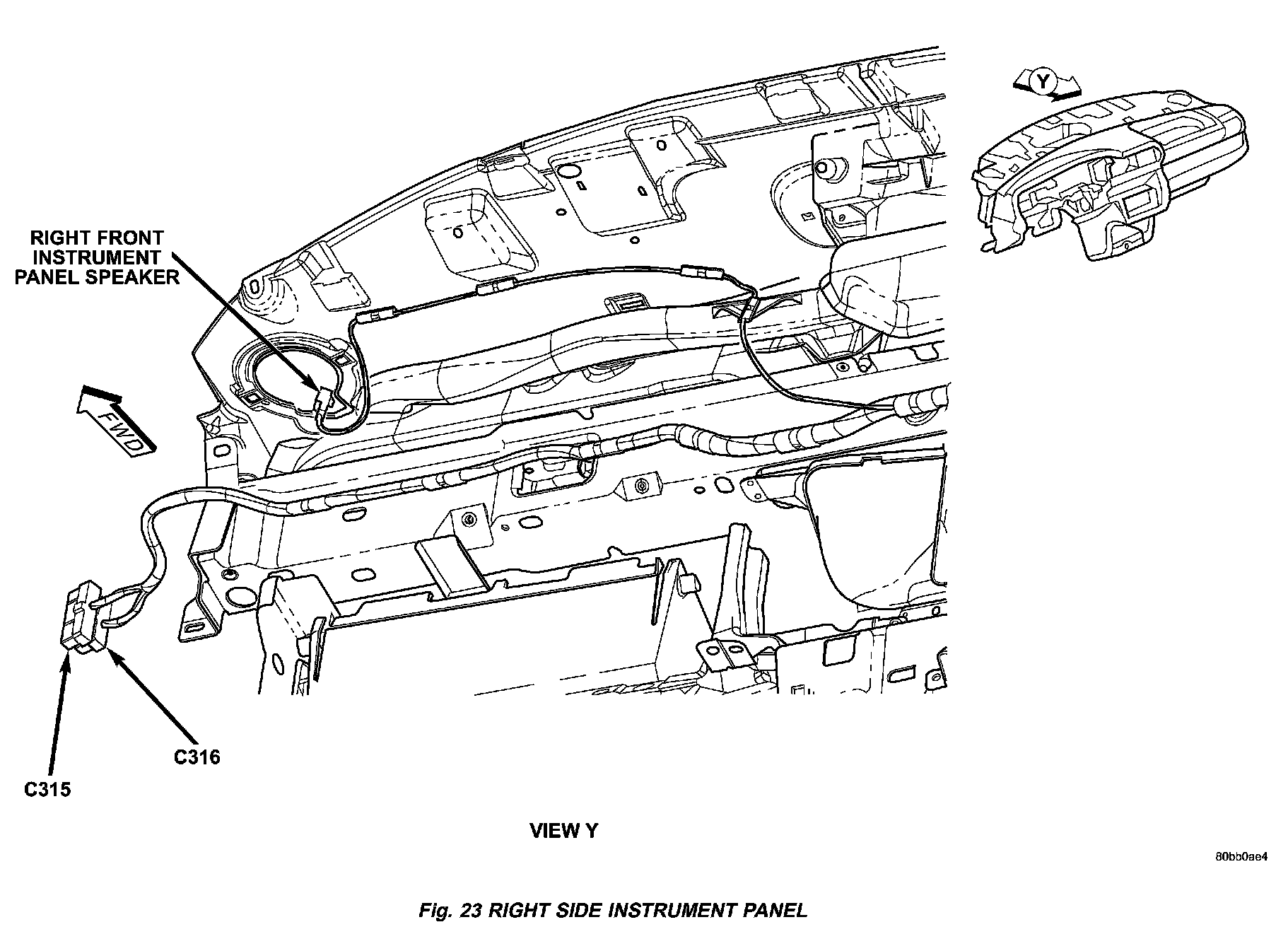 Y

RIGHT FRONT INSTRUMENT PANEL SPEAKER

FWD

C316

C315

VIEW Y

80bb0ae4

Fig. 23 RIGHT SIDE INSTRUMENT PANEL