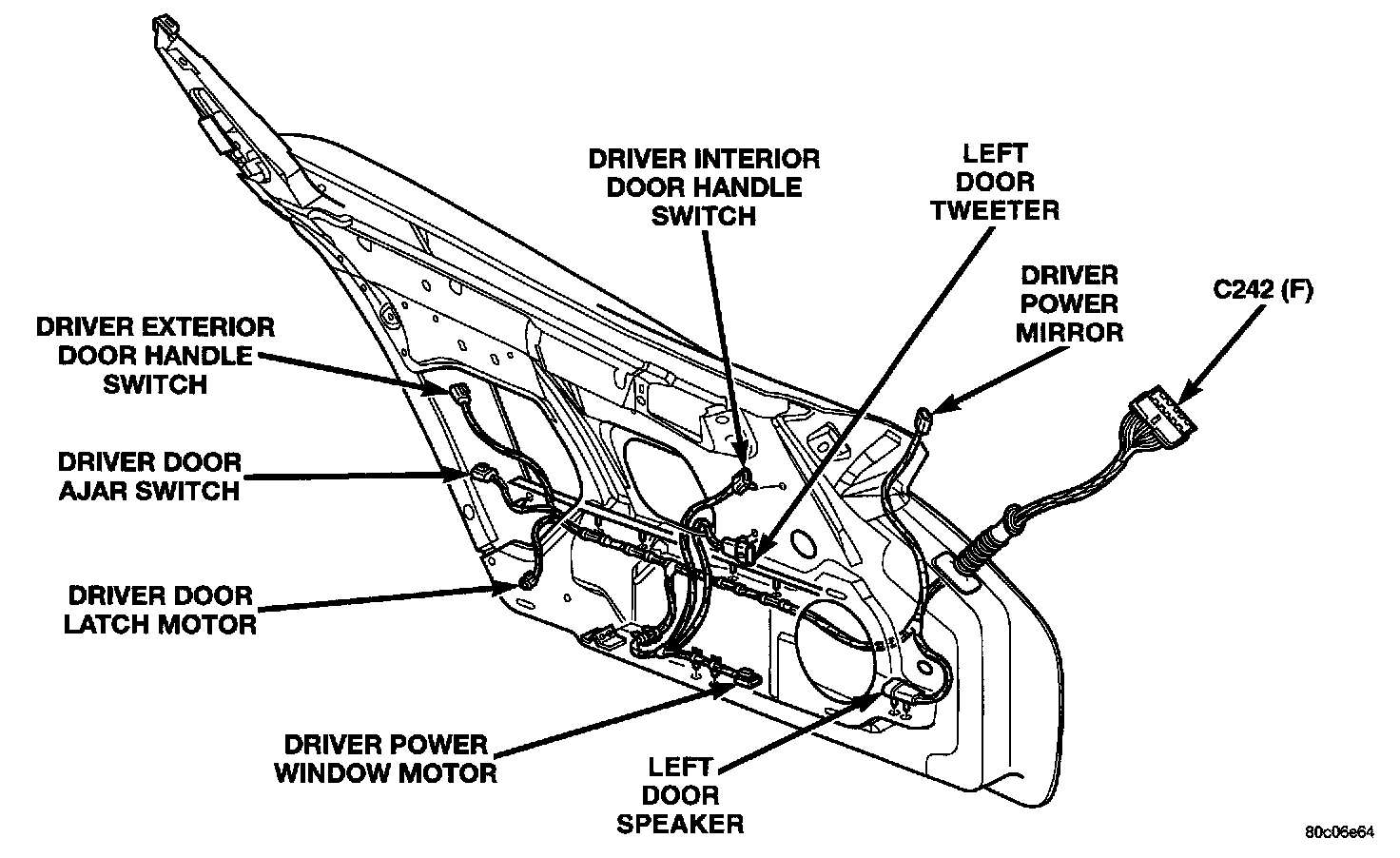 DRIVER INTERIOR DOOR HANDLE SWITCH

LEFT DOOR TWEETER

DRIVER POWER MIRROR

C242 (F)

DRIVER EXTERIOR DOOR HANDLE SWITCH

DRIVER DOOR AJAR SWITCH

DRIVER DOOR LATCH MOTOR

DRIVER POWER WINDOW MOTOR

LEFT DOOR SPEAKER

80c06e64