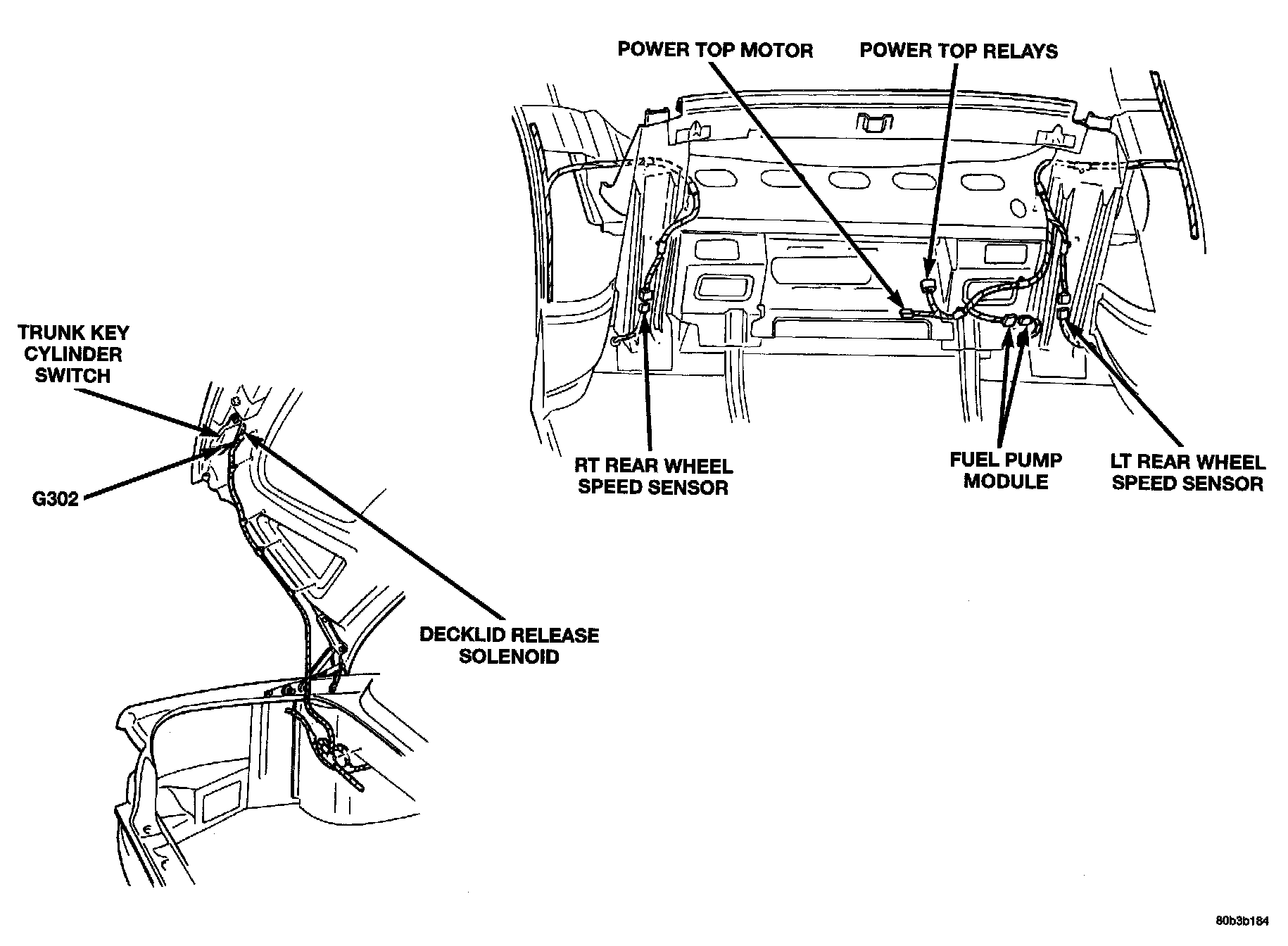 POWER TOP MOTOR

POWER TOP RELAYS

TRUNK KEY CYLINDER SWITCH

G302

RT REAR WHEEL SPEED SENSOR

FUEL PUMP MODULE

LT REAR WHEEL SPEED SENSOR

DECKLID RELEASE SOLENOID

80b3b184