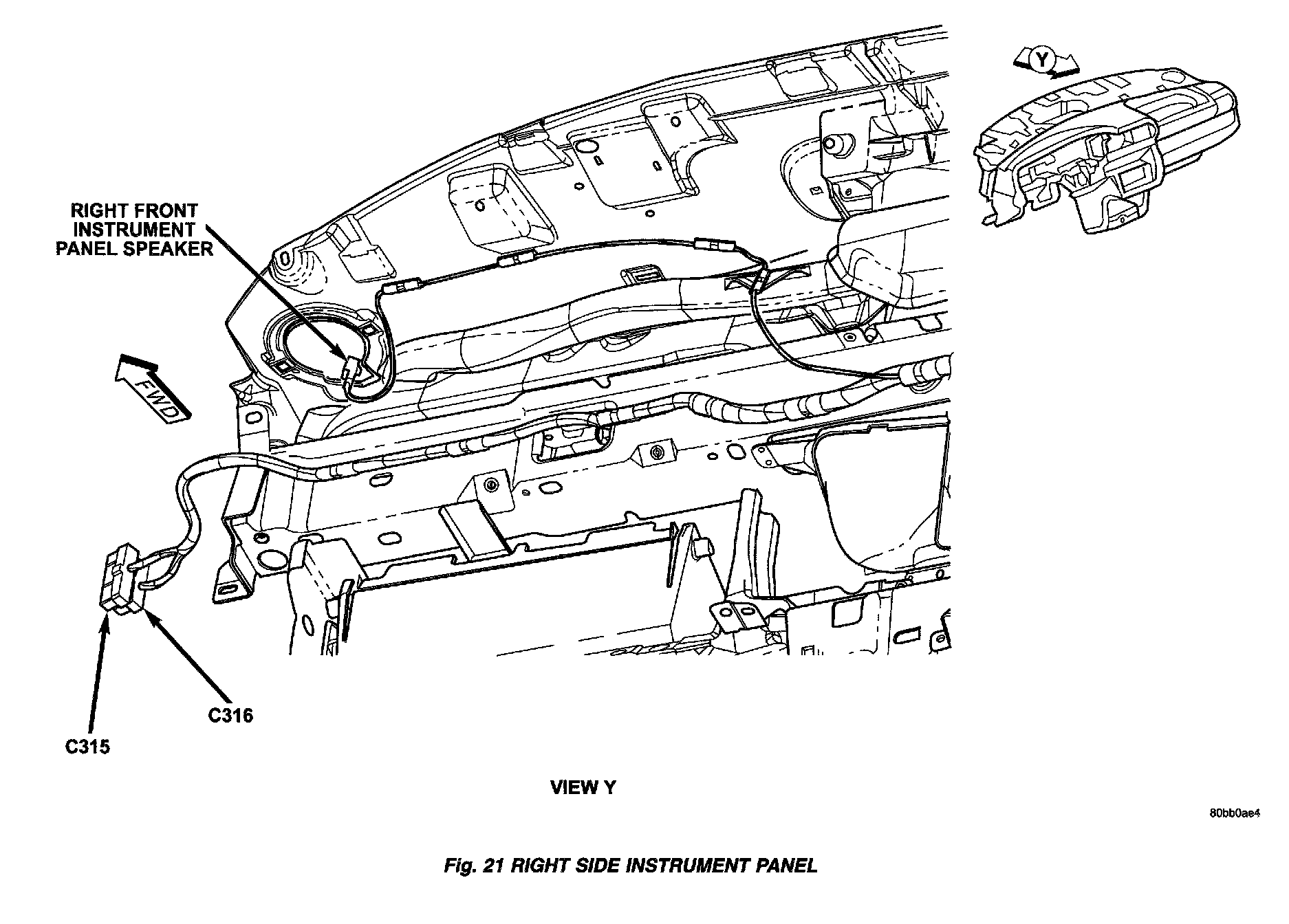 Y

RIGHT FRONT INSTRUMENT PANEL SPEAKER

FWD

C316

C315

VIEW Y

80bb0ae4

Fig. 21 RIGHT SIDE INSTRUMENT PANEL