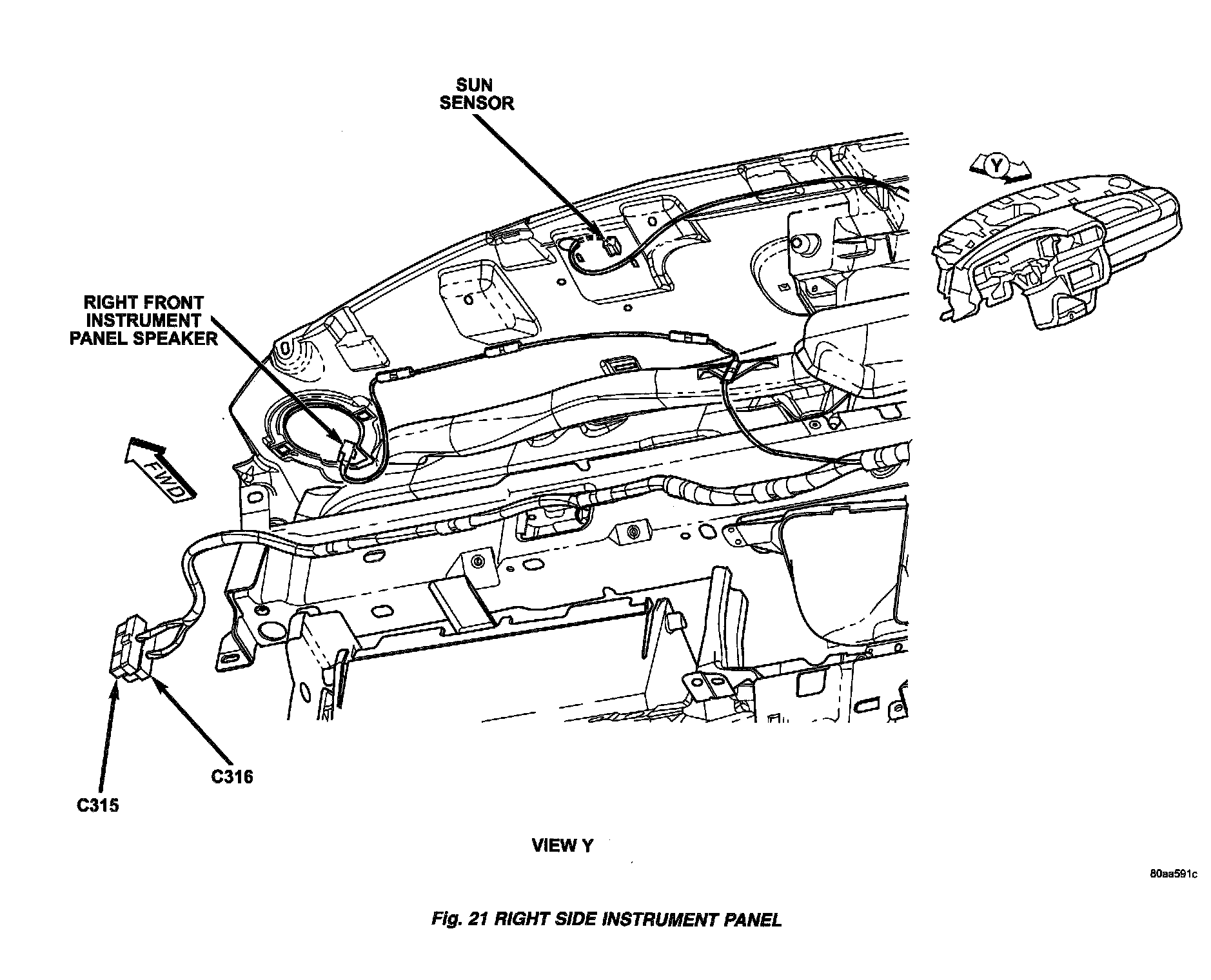 SUN SENSOR

Y

RIGHT FRONT INSTRUMENT PANEL SPEAKER

FWD

C316

C315

VIEW Y

80aa591c

Fig. 21 RIGHT SIDE INSTRUMENT PANEL