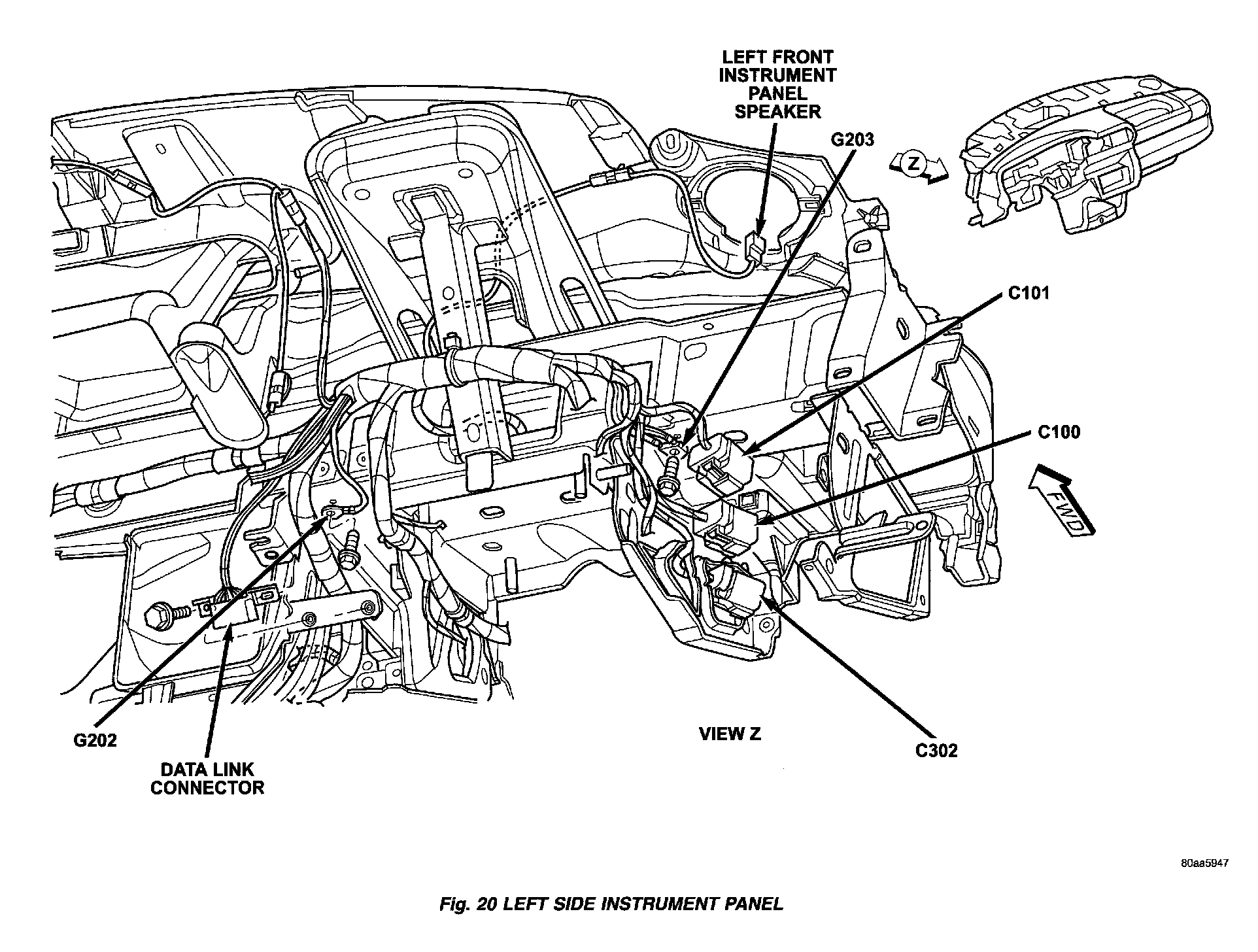 LEFT FRONT INSTRUMENT PANEL SPEAKER

G203

Z

C101

C100

FWD

G202

DATA LINK CONNECTOR

VIEW Z

C302

80aa5947

Fig. 20 LEFT SIDE INSTRUMENT PANEL