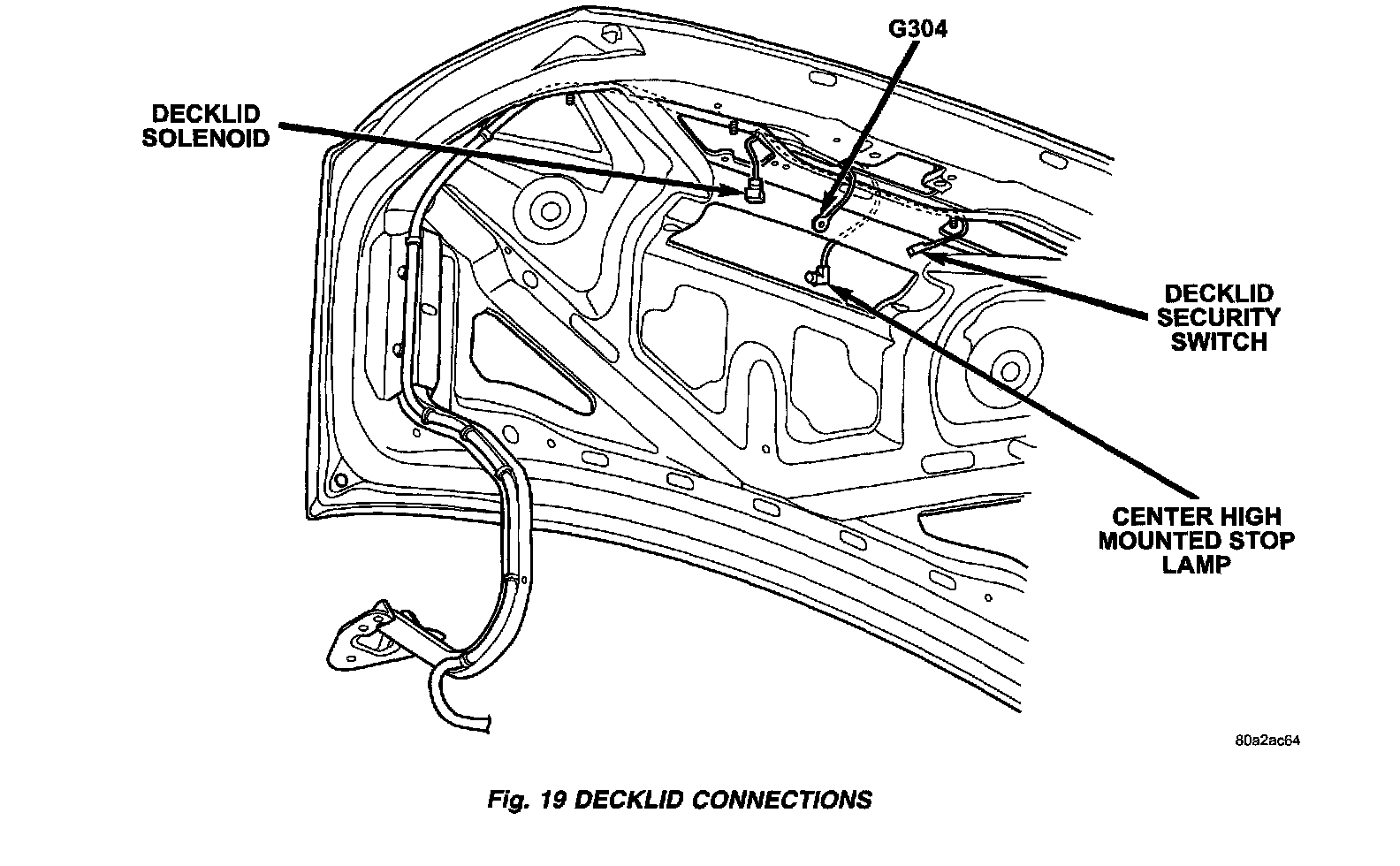 G304

DECKLID SOLENOID

DECKLID SECURITY SWITCH

CENTER HIGH MOUNTED STOP LAMP

80a2ac64

Fig. 19 DECKLID CONNECTIONS