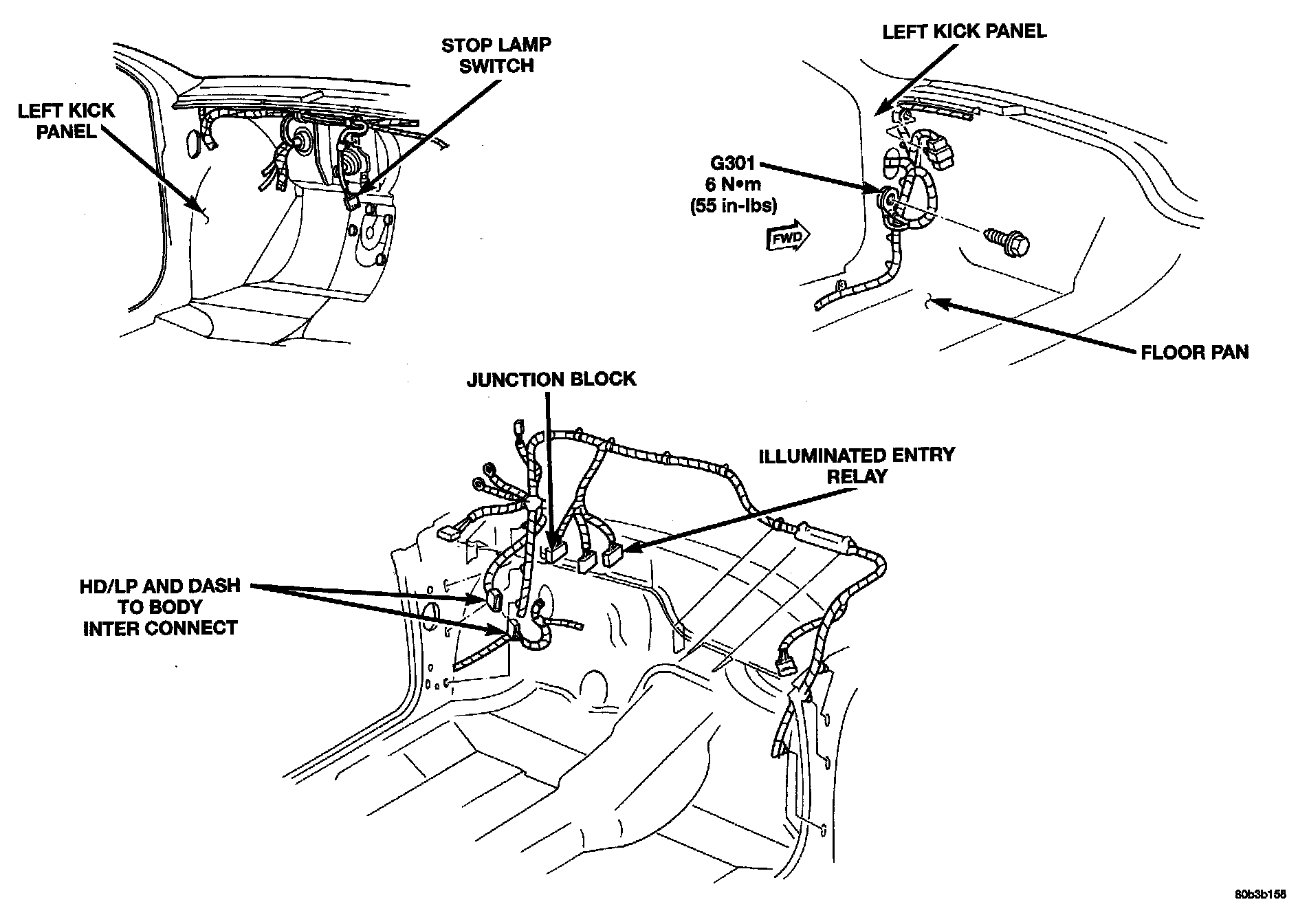 STOP LAMP SWITCH

LEFT KICK PANEL

LEFT KICK PANEL

G301
6 N•m
(55 in-lbs)

FWD

FLOOR PAN

JUNCTION BLOCK

ILLUMINATED ENTRY RELAY

HD/LP AND DASH TO BODY INTER CONNECT

80b3b158