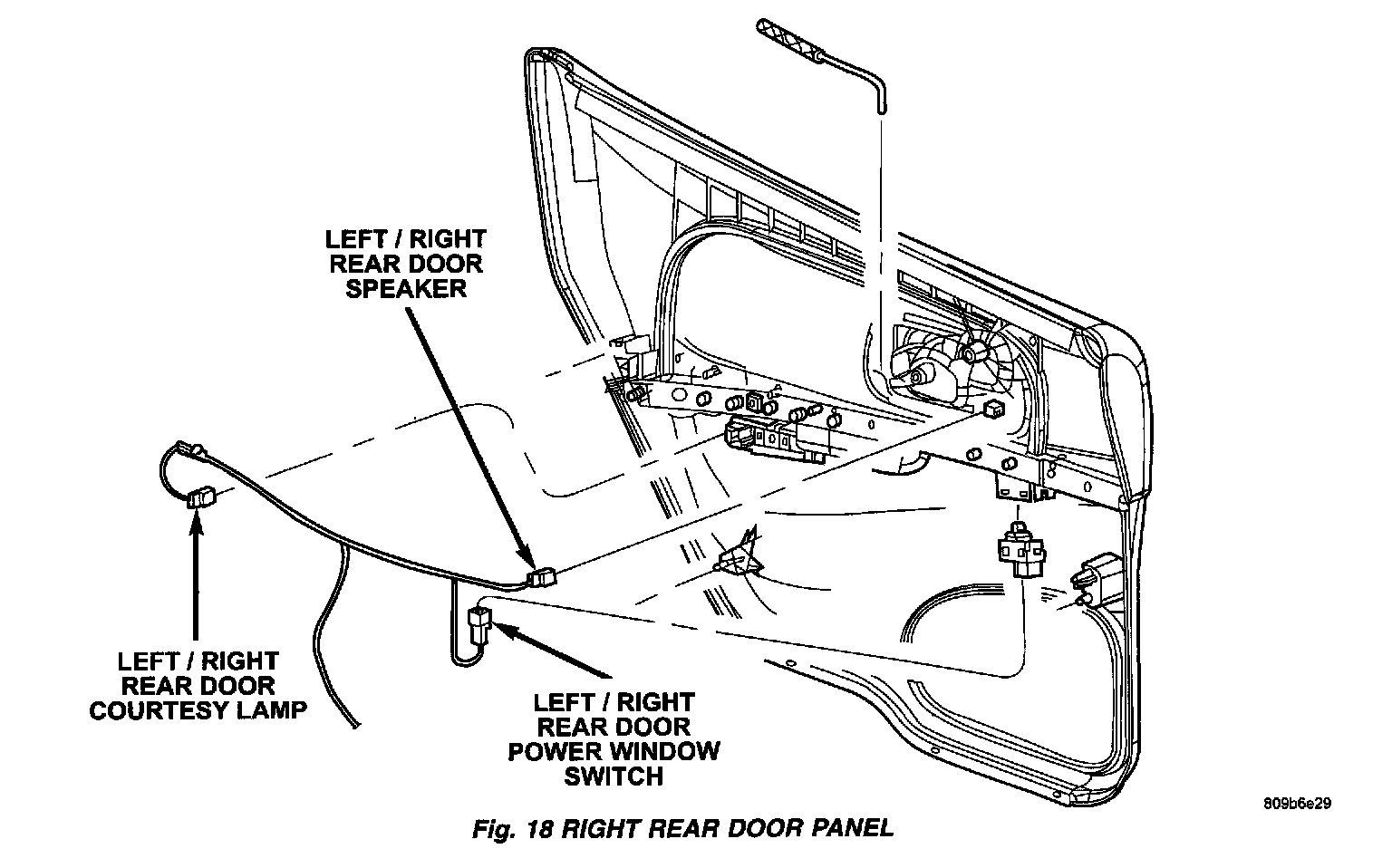 LEFT / RIGHT
REAR DOOR
SPEAKER

LEFT / RIGHT
REAR DOOR
COURTESY LAMP

LEFT / RIGHT
REAR DOOR
POWER WINDOW
SWITCH

809b6e29

Fig. 18 RIGHT REAR DOOR PANEL