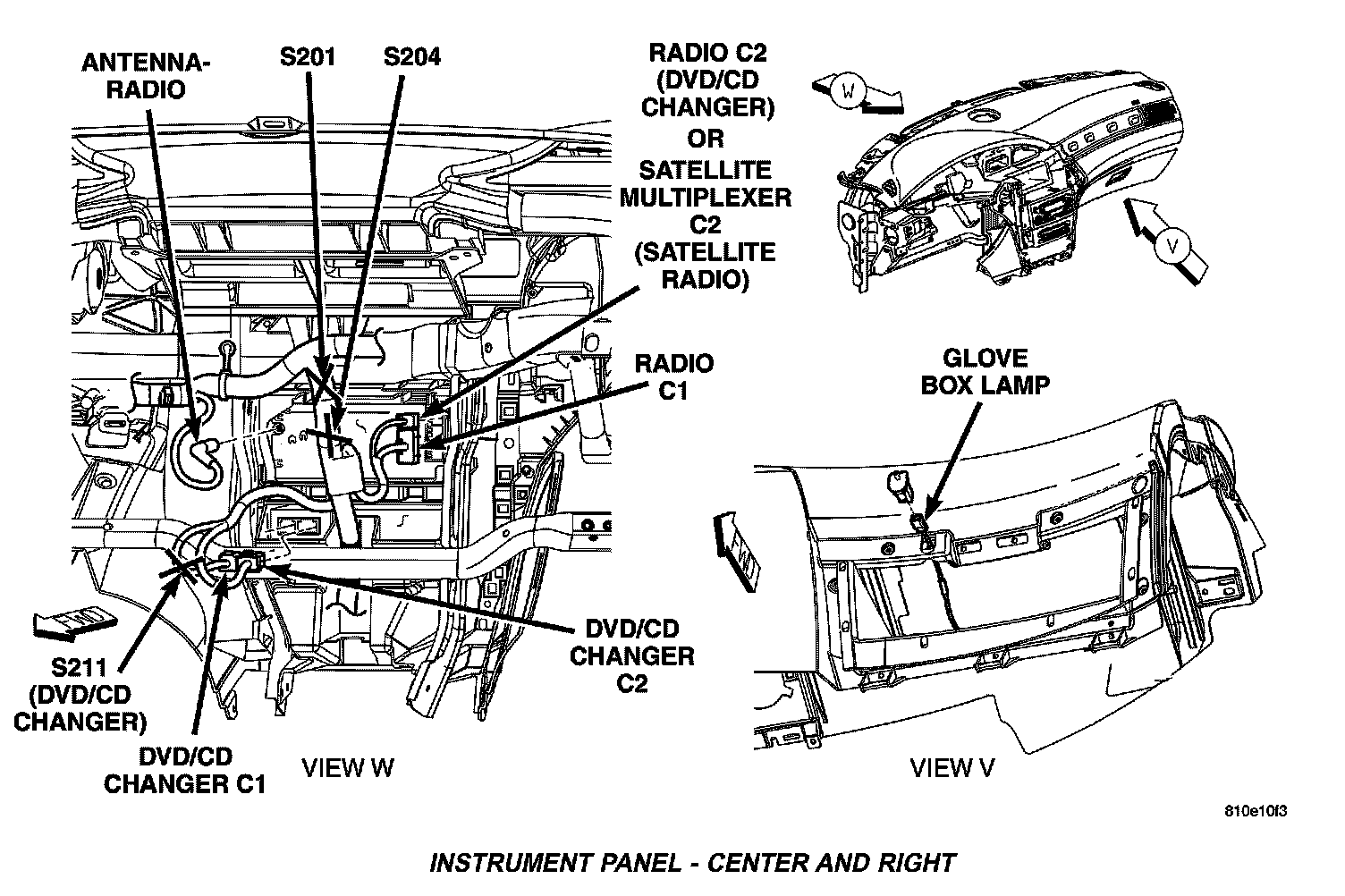 ANTENNA-RADIO

S201

S204

RADIO C2 (DVD/CD CHANGER) OR SATELLITE MULTIPLEXER C2 (SATELLITE RADIO)

W

V

RADIO C1

GLOVE BOX LAMP

FWD

FWD

S211 (DVD/CD CHANGER)

DVD/CD CHANGER C1

DVD/CD CHANGER C2

VIEW W

VIEW V

810e10f3

INSTRUMENT PANEL - CENTER AND RIGHT