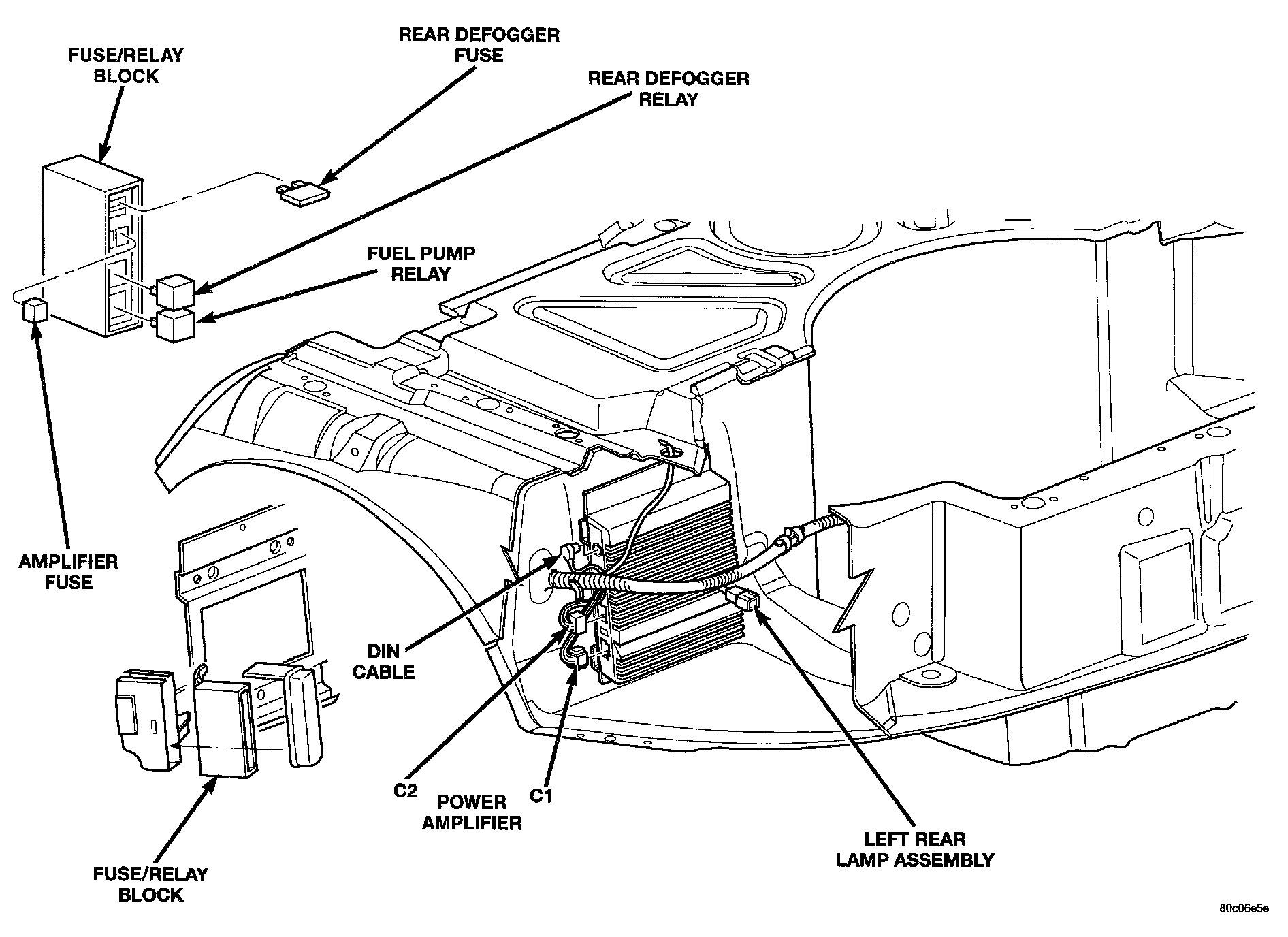 FUSE/RELAY BLOCK

REAR DEFOGGER FUSE

REAR DEFOGGER RELAY

FUEL PUMP RELAY

AMPLIFIER FUSE

DIN CABLE

C2

POWER AMPLIFIER

C1

LEFT REAR LAMP ASSEMBLY

FUSE/RELAY BLOCK

80c06e5e