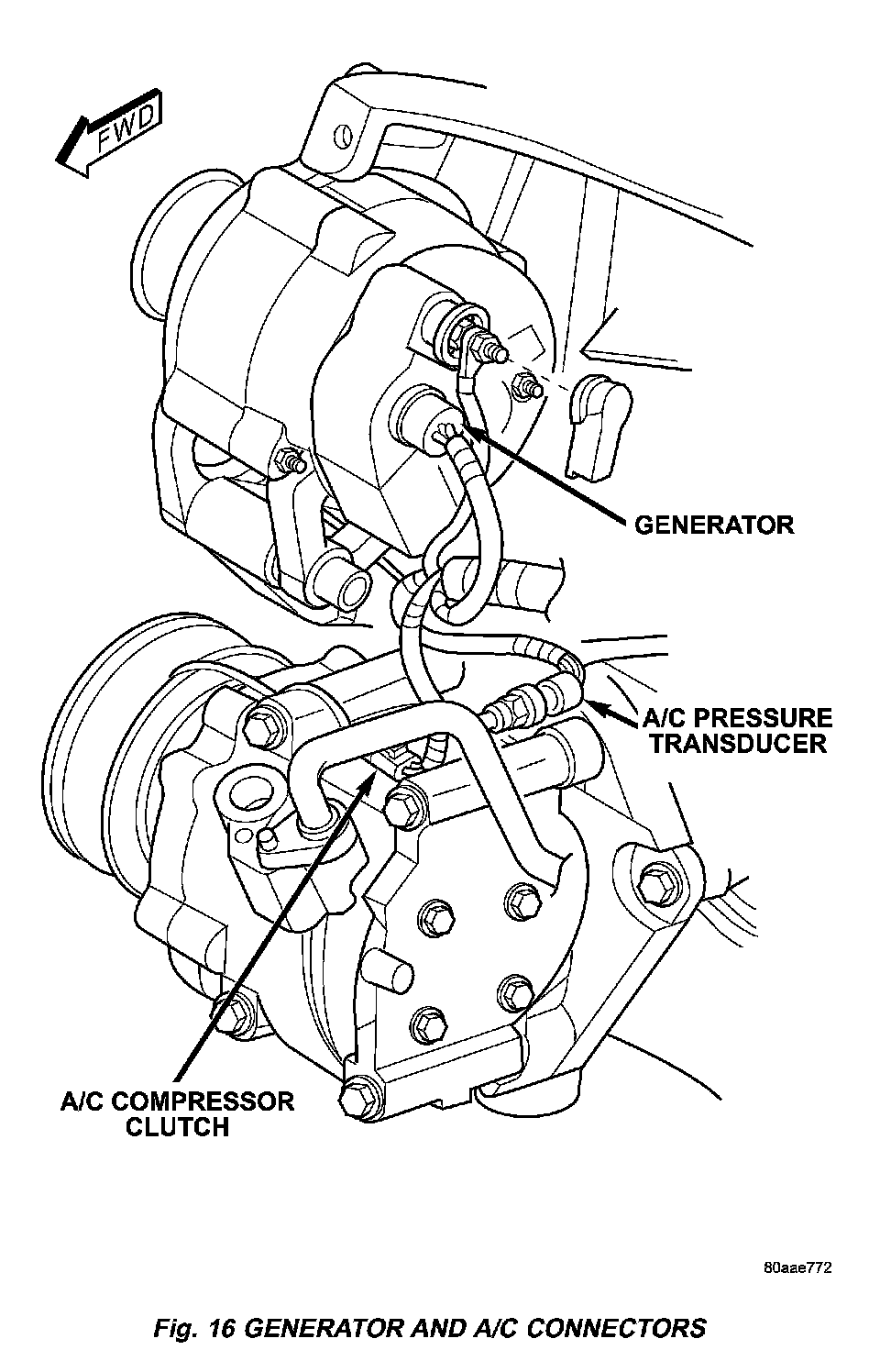 FWD

GENERATOR

A/C PRESSURE TRANSDUCER

A/C COMPRESSOR CLUTCH

80aae772

Fig. 16 GENERATOR AND A/C CONNECTORS