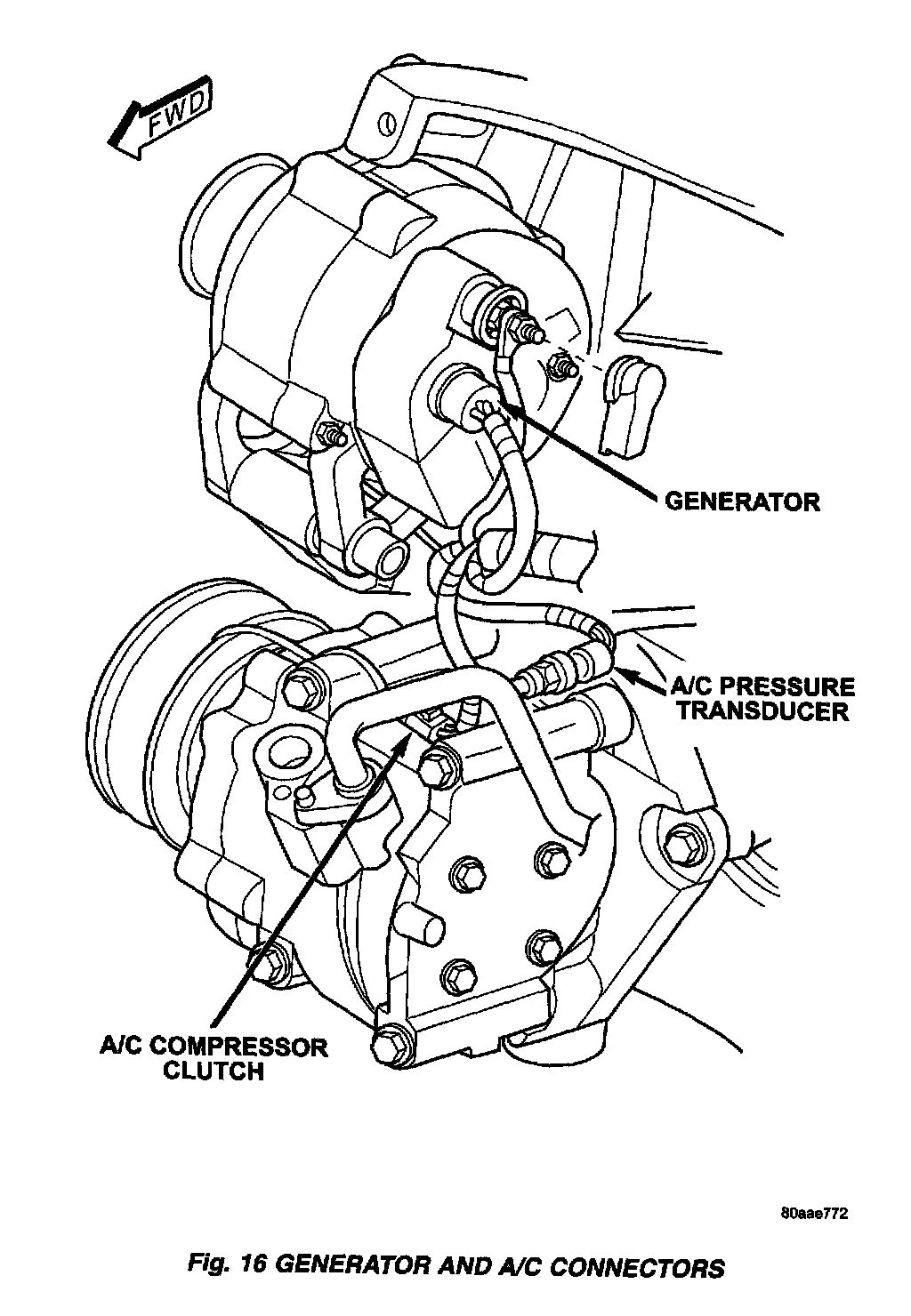 FWD

GENERATOR

A/C PRESSURE TRANSDUCER

A/C COMPRESSOR CLUTCH

80aae772

Fig. 16 GENERATOR AND A/C CONNECTORS