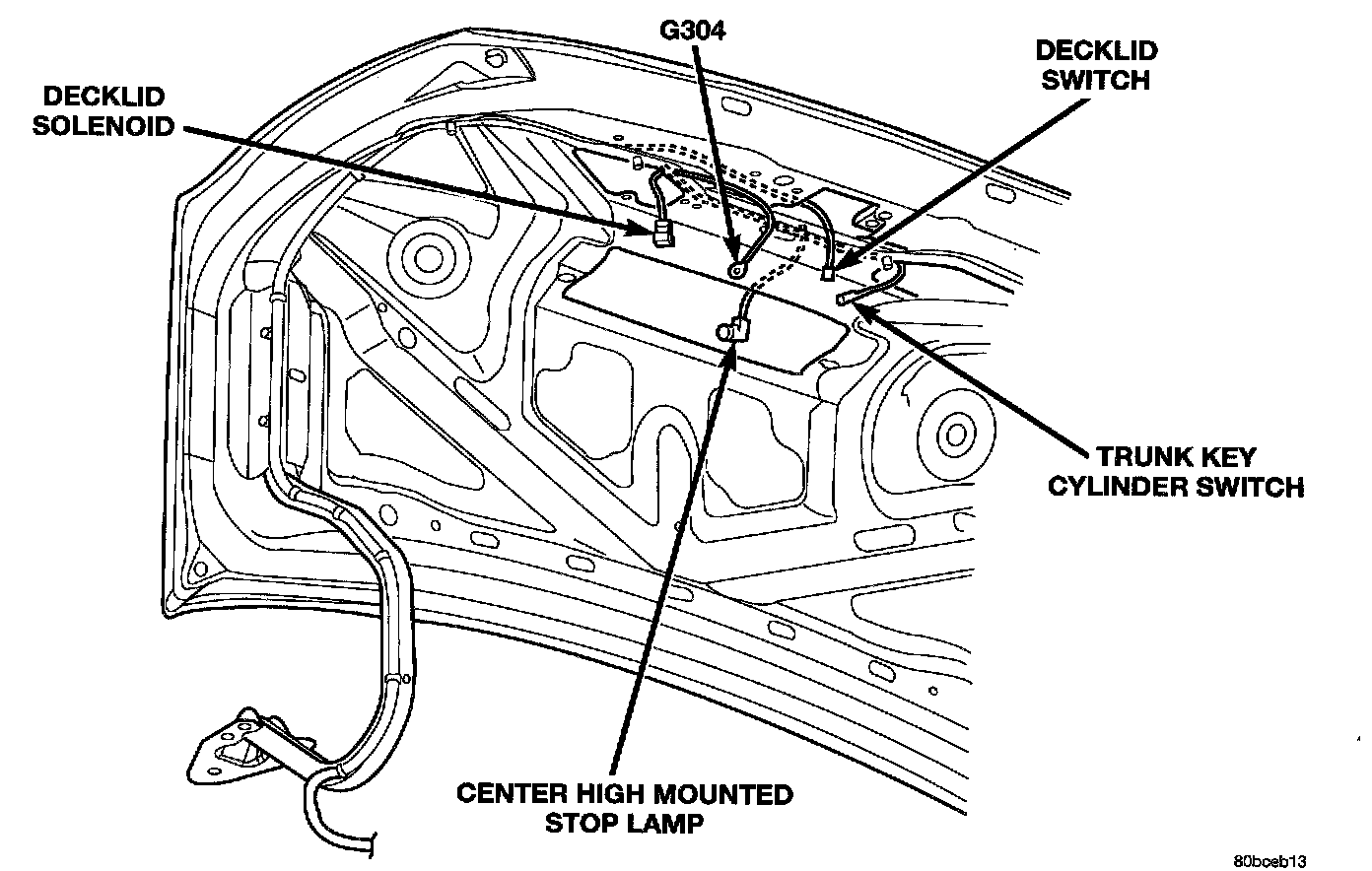 DECKLID SOLENOID

G304

DECKLID SWITCH

TRUNK KEY CYLINDER SWITCH

CENTER HIGH MOUNTED STOP LAMP

80bceb13